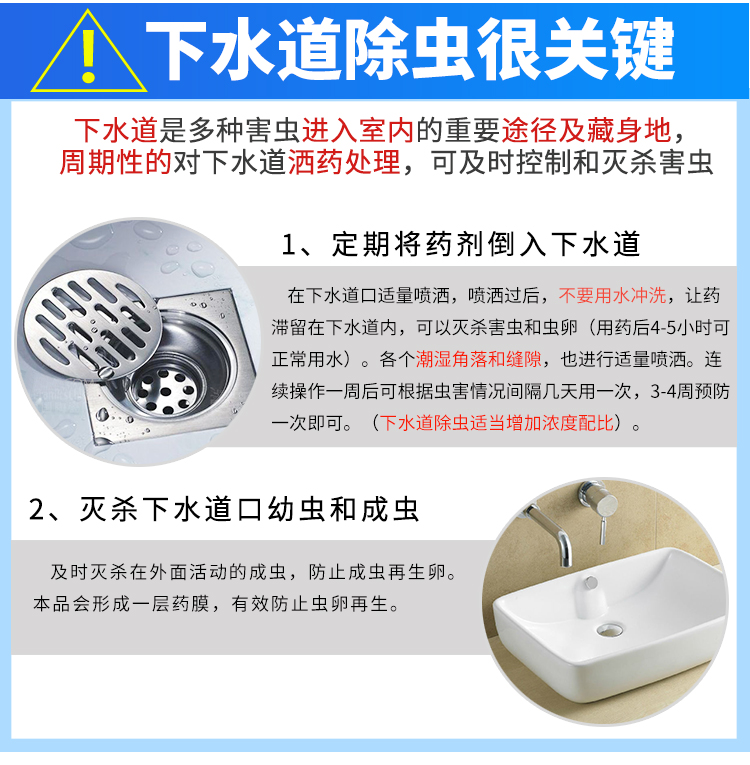 !

下水道除虫很关键

下水道是多种害虫进入室内的重要途径及藏身地，周期性的对下水道洒药处理，可及时控制和灭杀害虫

1、定期将药剂倒入下水道

在下水道口适量喷洒，喷洒过后，不要用水冲洗，让药滞留在下水道内，可以灭杀害虫和虫卵（用药后4-5小时可正常用水）。各个潮湿角落和缝隙，也进行适量喷洒。连续操作一周后可根据虫害情况间隔几天用一次，3-4周预防一次即可。（下水道除虫适当增加浓度配比）。

2、灭杀下水道口幼虫和成虫

及时灭杀在外面活动的成虫，防止成虫再生卵。本品会形成一层药膜，有效防止虫卵再生。