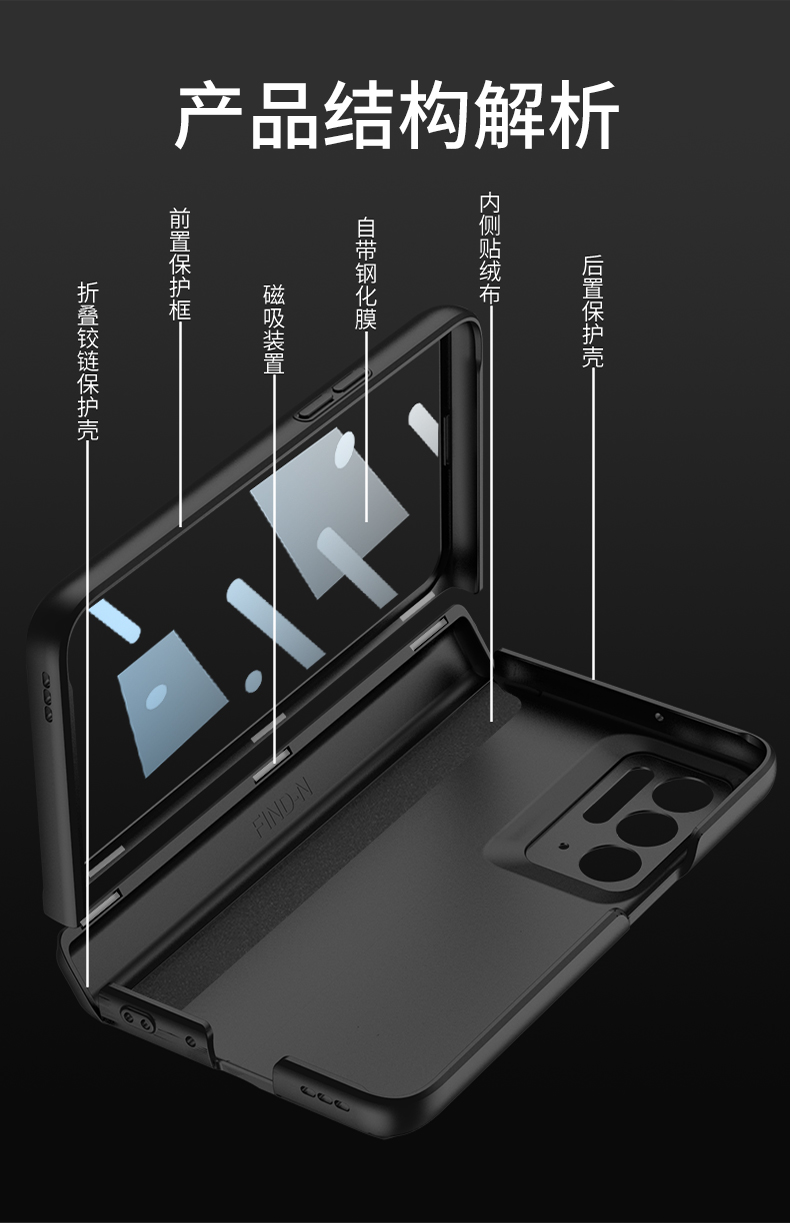 产品结构解析

折叠铰链保护壳

前置保护框

磁吸装置

自带钢化膜

内侧贴绒布

后置保护壳

FIND-N