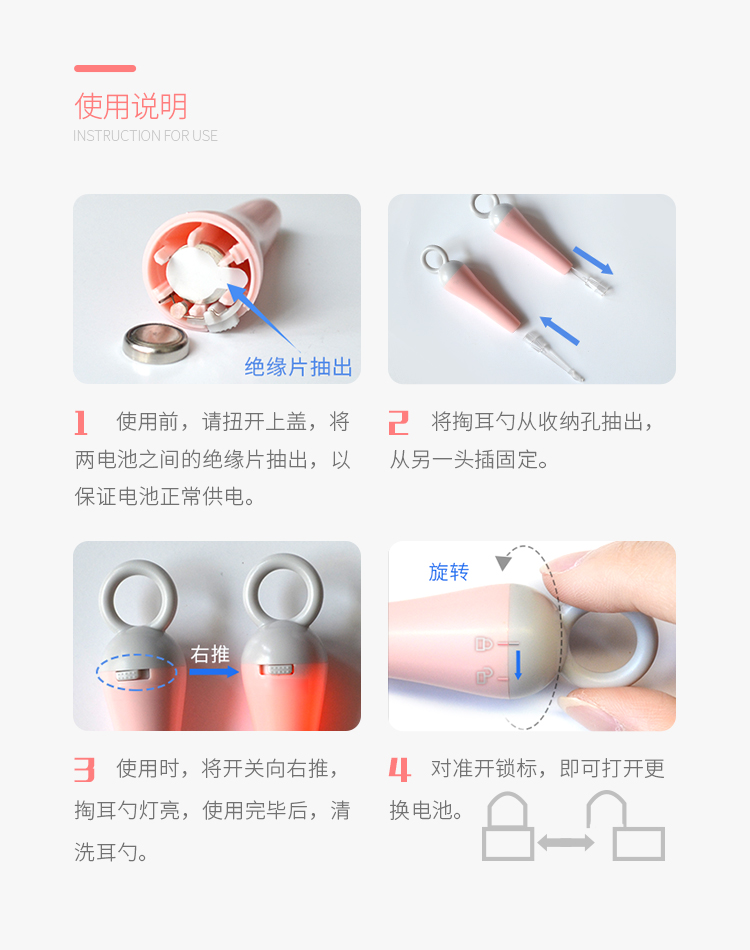 使用说明
INSTRUCTION FOR USE

绝缘片抽出

1 使用前，请扭开上盖，将两电池之间的绝缘片抽出，以保证电池正常供电。

2 将掏耳勺从收纳孔抽出，从另一头插固定。

右推

旋转

3 使用时，将开关向右推，掏耳勺灯亮，使用完毕后，清洗耳勺。

4 对准开锁标，即可打开更换电池。