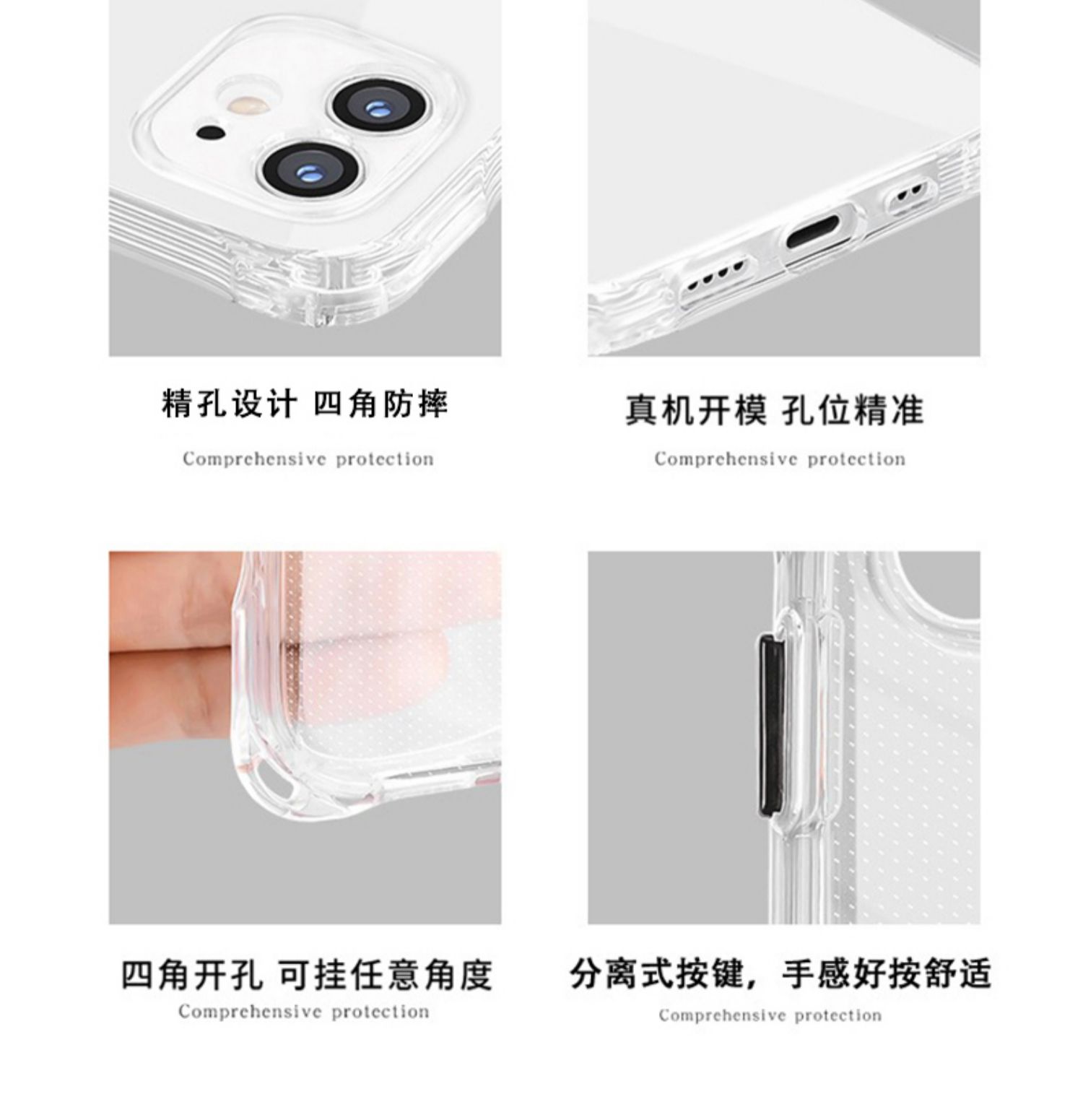 精孔设计 四角防摔

Comprehensive protection

真机开模 孔位精准

Comprehensive protection

四角开孔 可挂任意角度

Comprehensive protection

分离式按键，手感好按舒适

Comprehensive protection