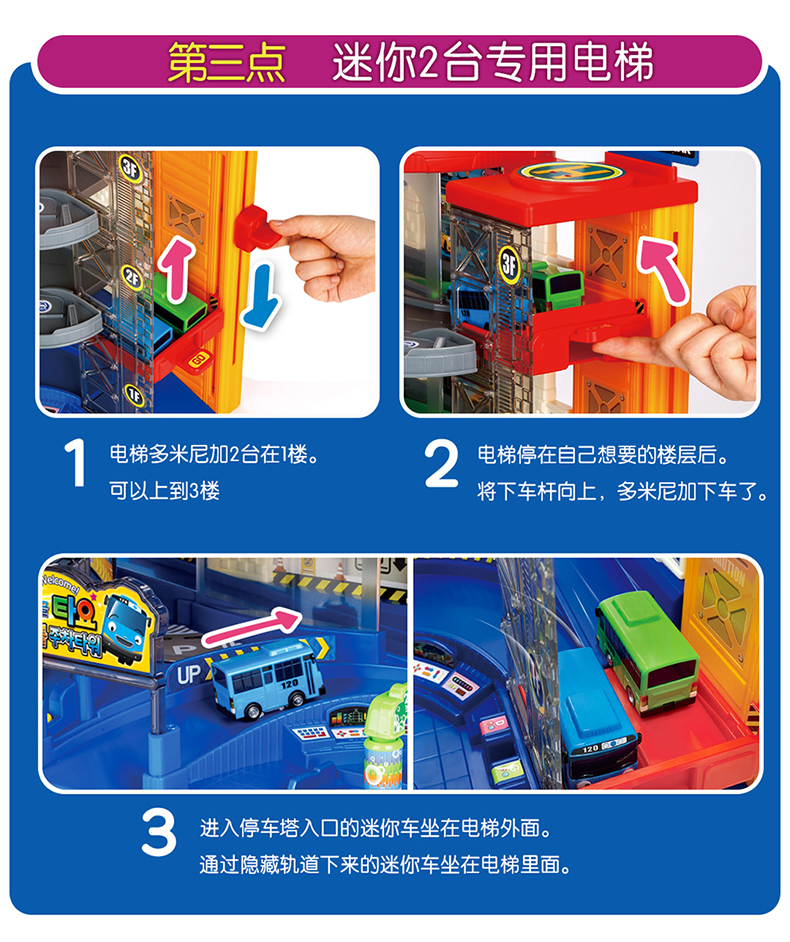 第三点　迷你2台专用电梯

3F

2F

1F

3F

1
电梯多米尼加2台在1楼。
可以上到3楼

2
电梯停在自己想要的楼层后。
将下车杆向上，多米尼加下车了。

Welcome!

타요

주차타워

UP

120

120

3
进入停车塔入口的迷你车坐在电梯外面。
通过隐藏轨道下来的迷你车坐在电梯里面。