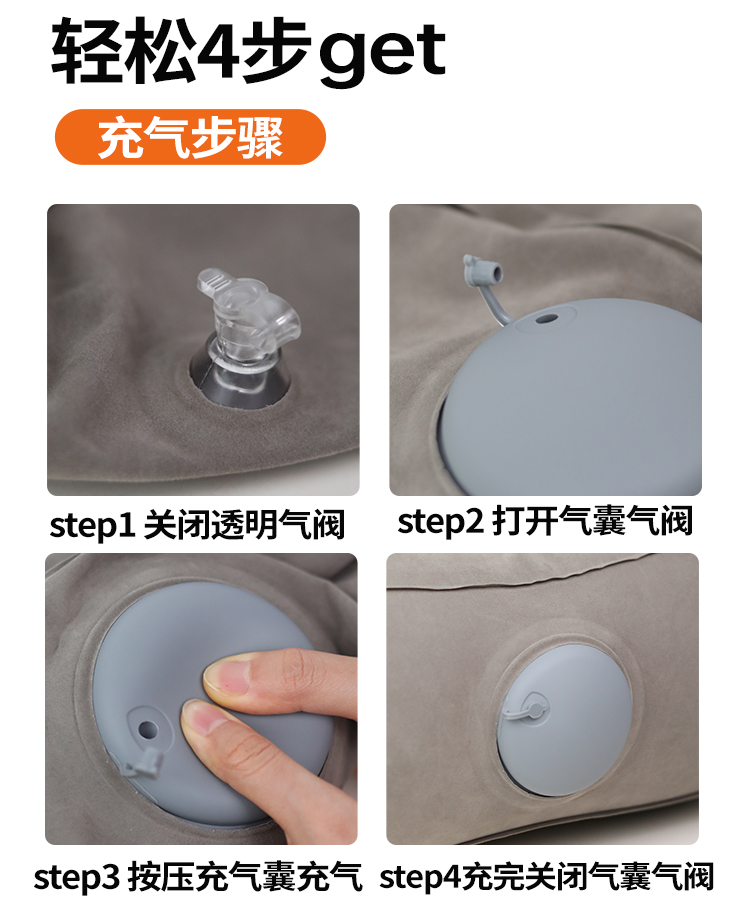 轻松4步get

充气步骤

step1 关闭透明气阀

step2 打开气囊气阀

step3 按压充气囊充气

step4充完关闭气囊气阀