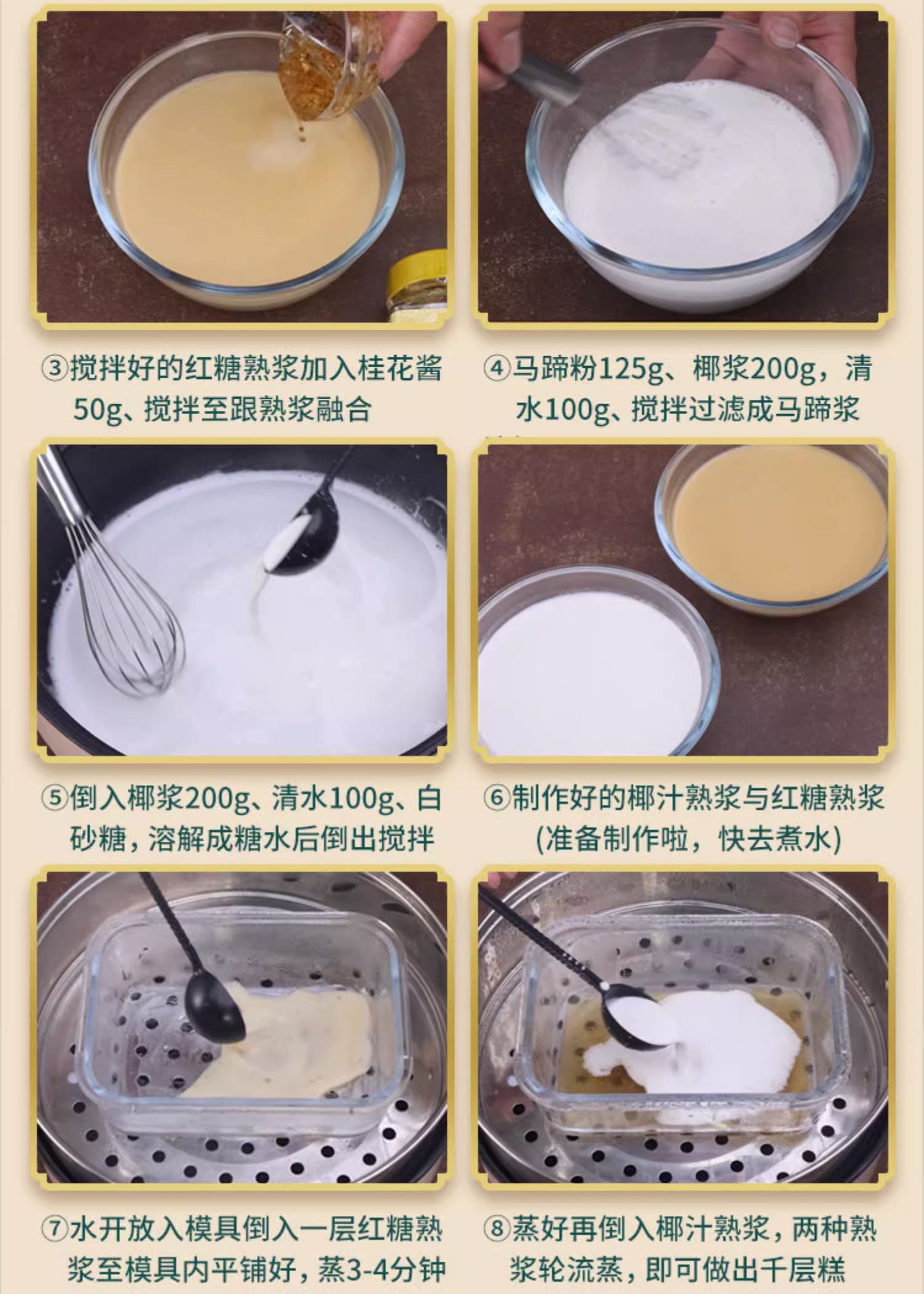 ③搅拌好的红糖熟浆加入桂花酱50g、搅拌至跟熟浆融合

④马蹄粉125g、椰浆200g，清水100g、搅拌过滤成马蹄浆

⑤倒入椰浆200g、清水100g、白砂糖，溶解成糖水后倒出搅拌

⑥制作好的椰汁熟浆与红糖熟浆(准备制作啦，快去煮水)

⑦水开放入模具倒入一层红糖熟浆至模具内平铺好，蒸3-4分钟

⑧蒸好再倒入椰汁熟浆，两种熟浆轮流蒸，即可做出千层糕