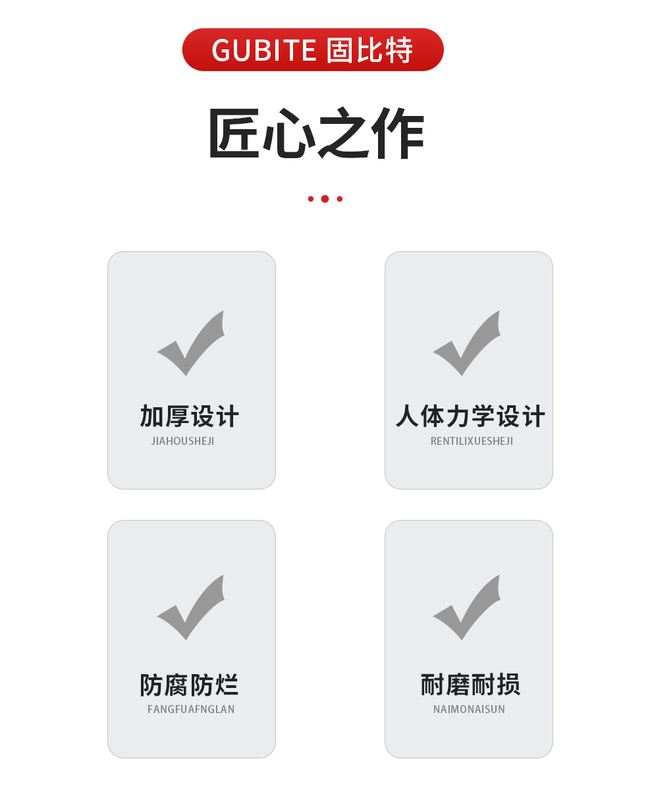 GUBITE 固比特

匠心之作

✓
加厚设计
JIAHOUSHEJI

✓
人体力学设计
RENTILIXUESHEJI

✓
防腐防烂
FANGFUAFNGLAN

✓
耐磨耐损
NAIMONAISUN