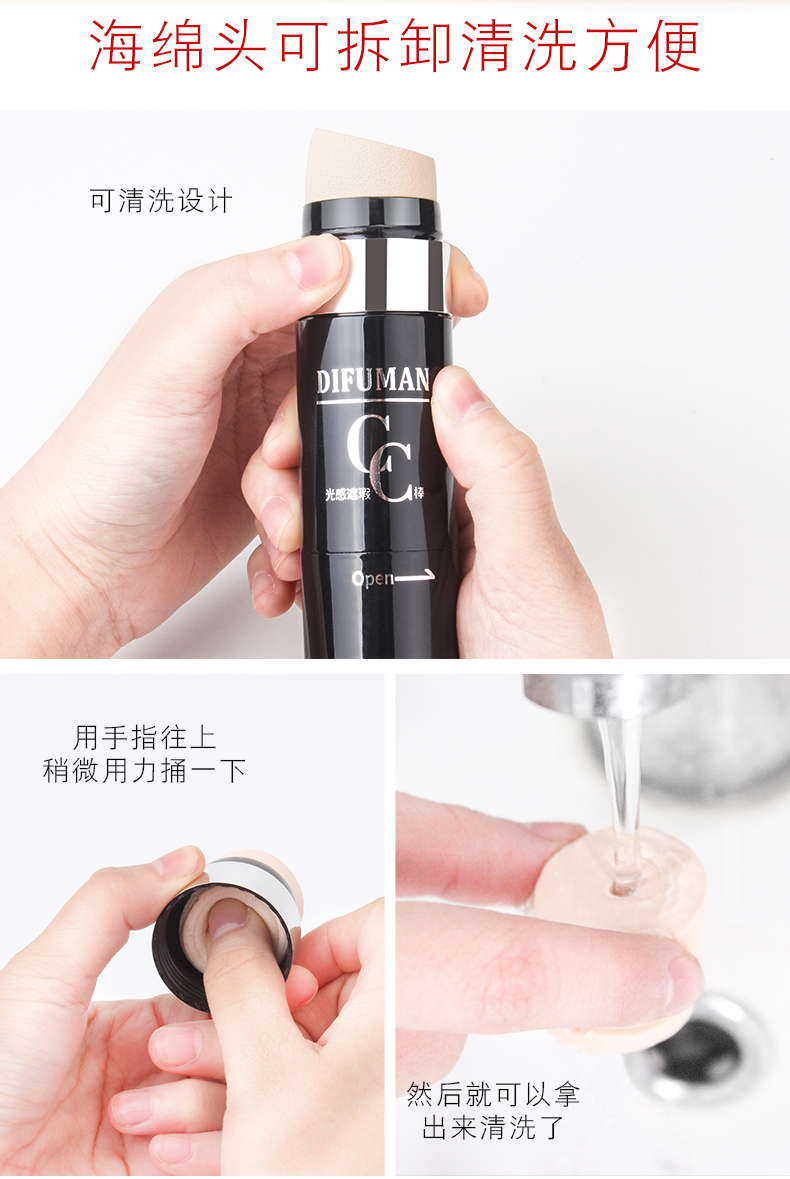 海绵头可拆卸清洗方便

可清洗设计

DIFUMAN

CC

光感遮瑕 棒

Open

用手指往上
稍微用力捅一下

然后就可以拿
出来清洗了