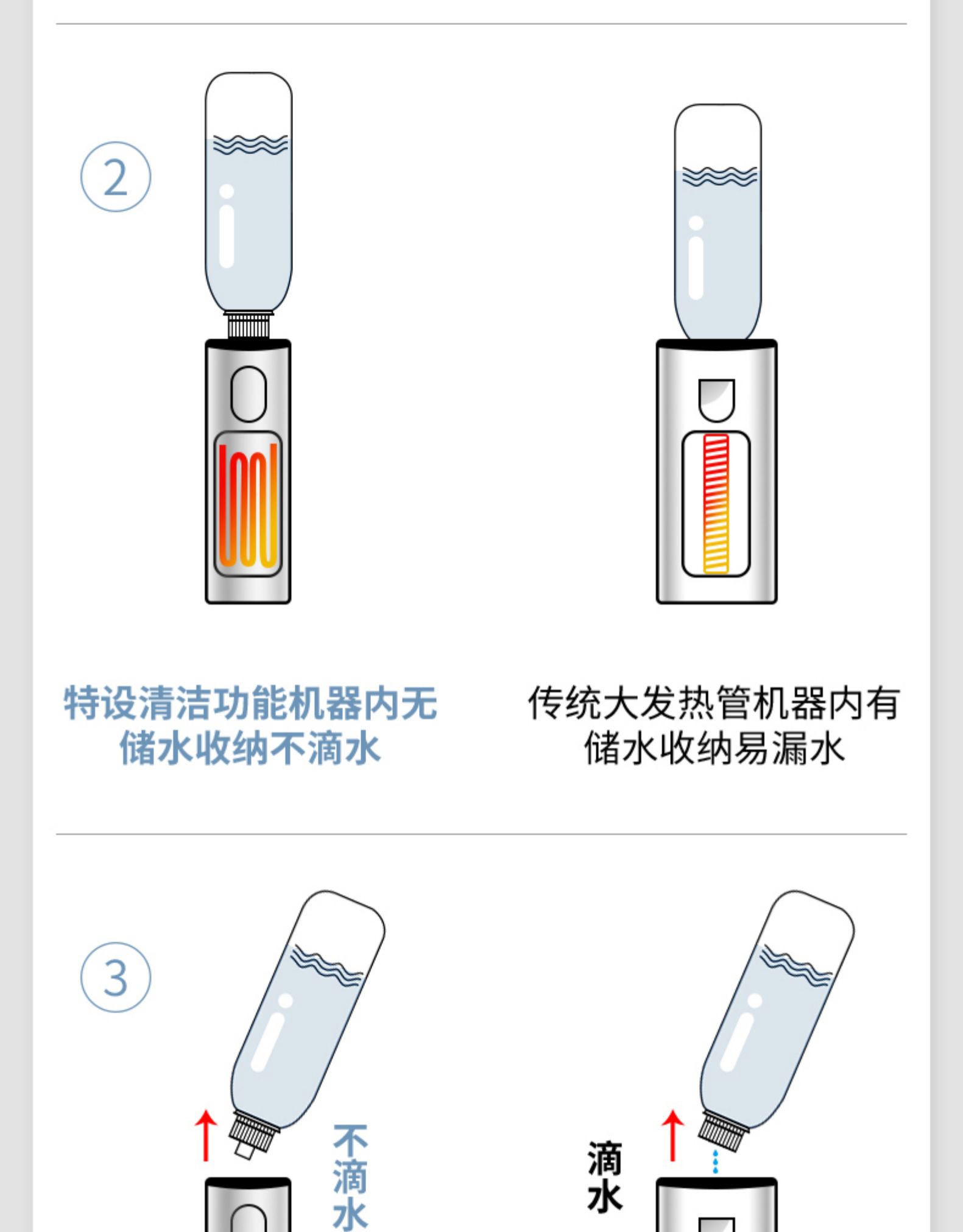 2

特设清洁功能机器内无储水收纳不滴水

传统大发热管机器内有储水收纳易漏水

3

不滴水

滴水