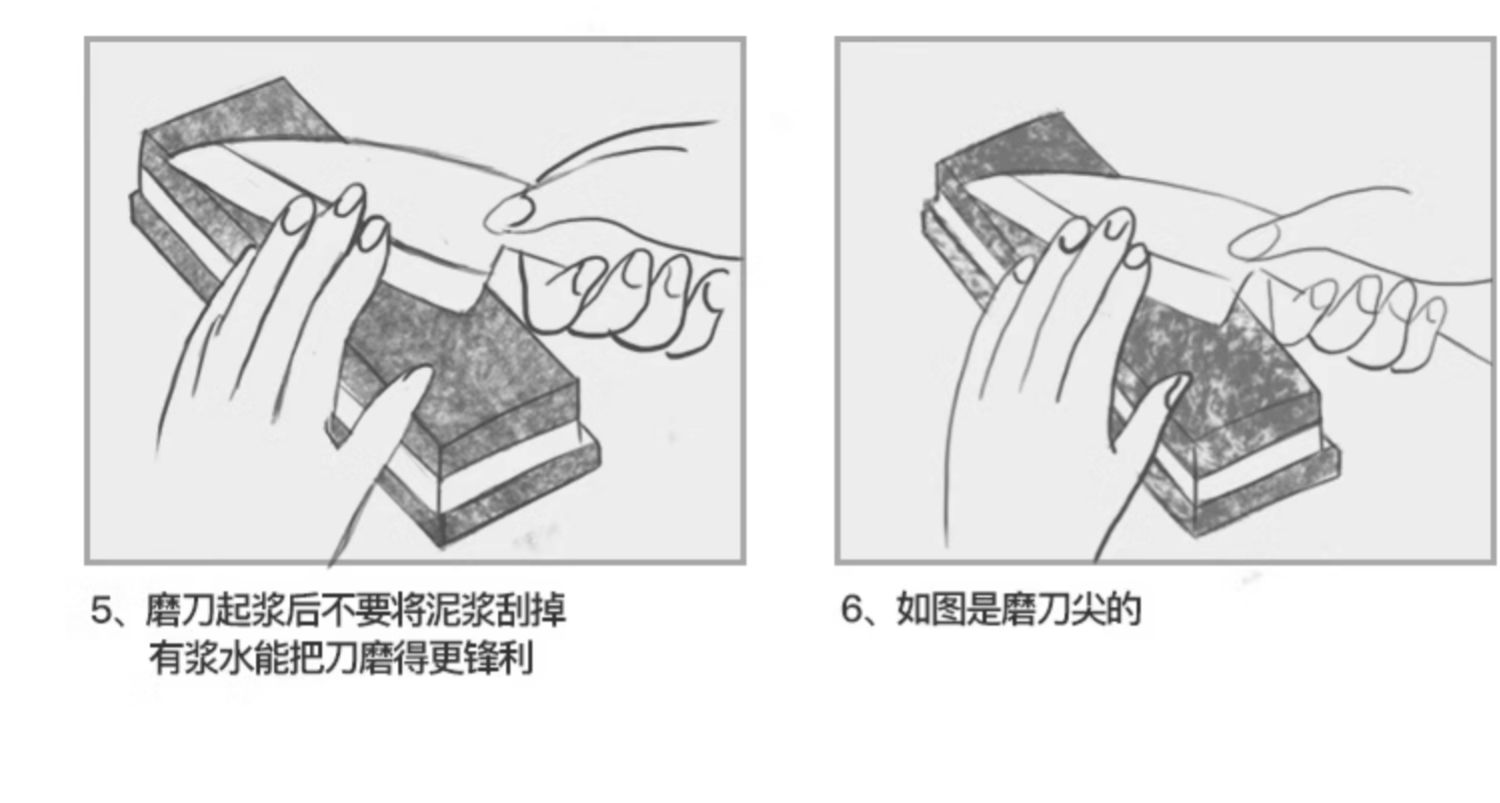 5、磨刀起浆后不要将泥浆刮掉
有浆水能把刀磨得更锋利

6、如图是磨刀尖的