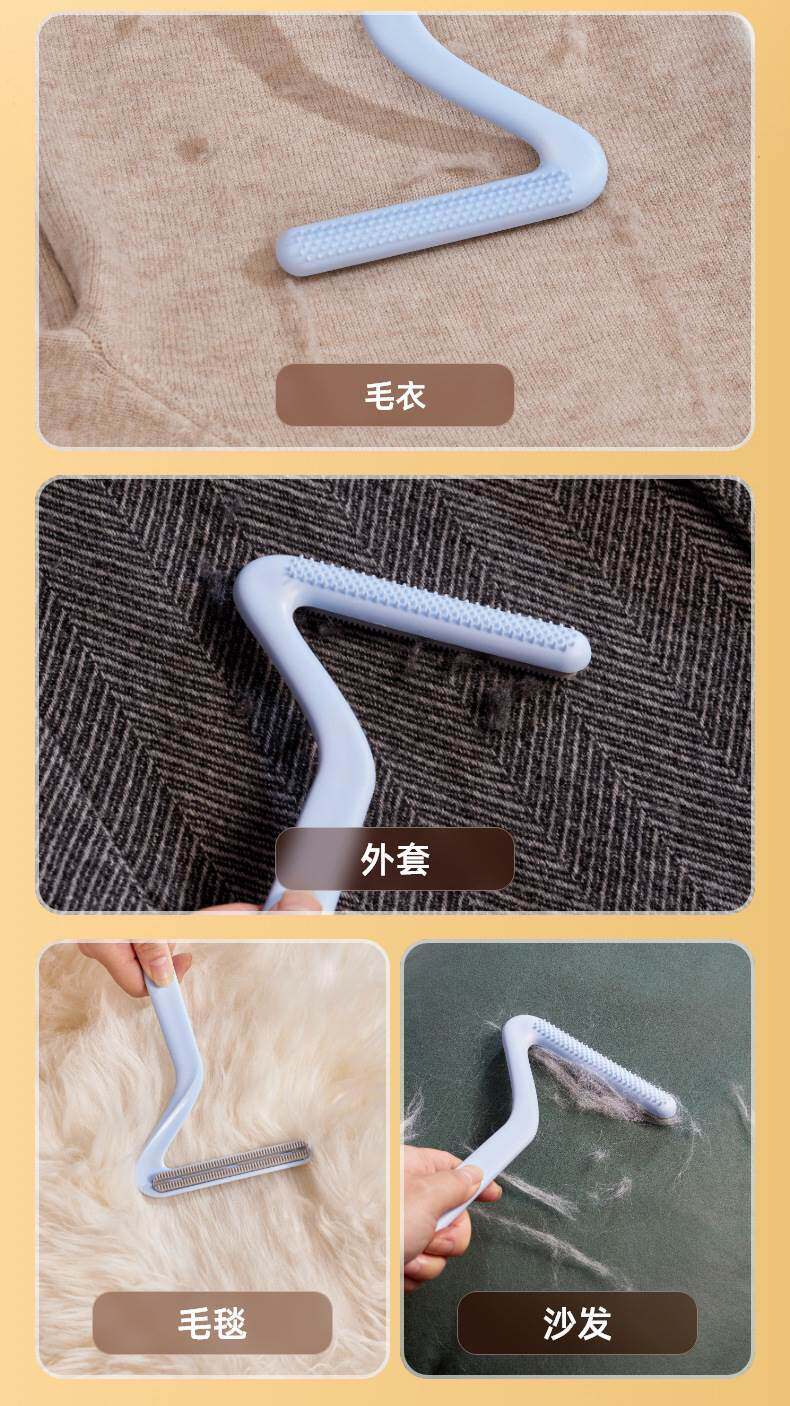 毛衣

外套

毛毯

沙发