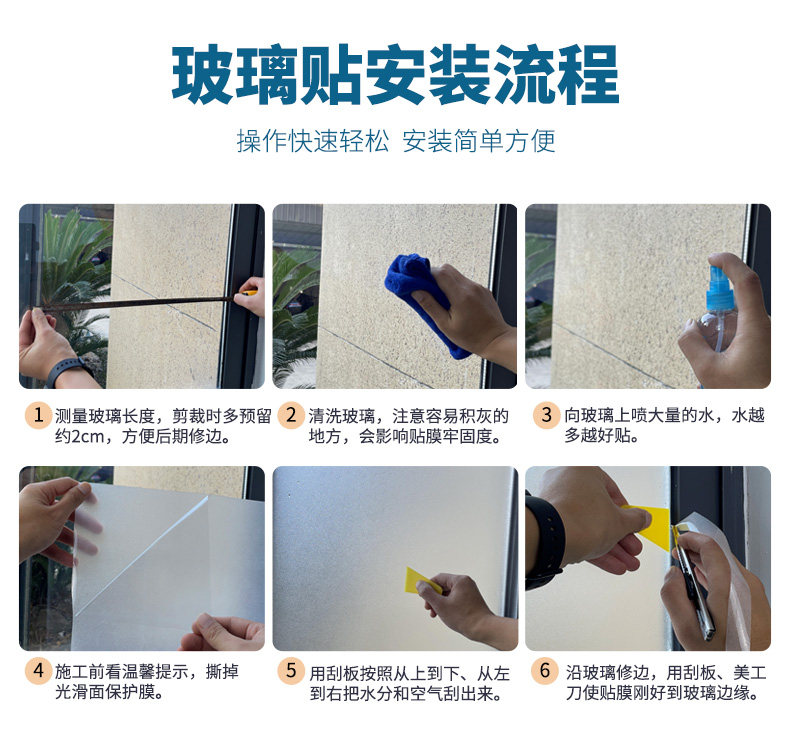 玻璃贴安装流程

操作快速轻松 安装简单方便

1 测量玻璃长度，剪裁时多预留约2cm，方便后期修边。

2 清洗玻璃，注意容易积灰的地方，会影响贴膜牢固度。

3 向玻璃上喷大量的水，水越多越好贴。

4 施工前看温馨提示，撕掉光滑面保护膜。

5 用刮板按照从上到下、从左到右把水分和空气刮出来。

6 沿玻璃修边，用刮板、美工刀使贴膜刚好到玻璃边缘。