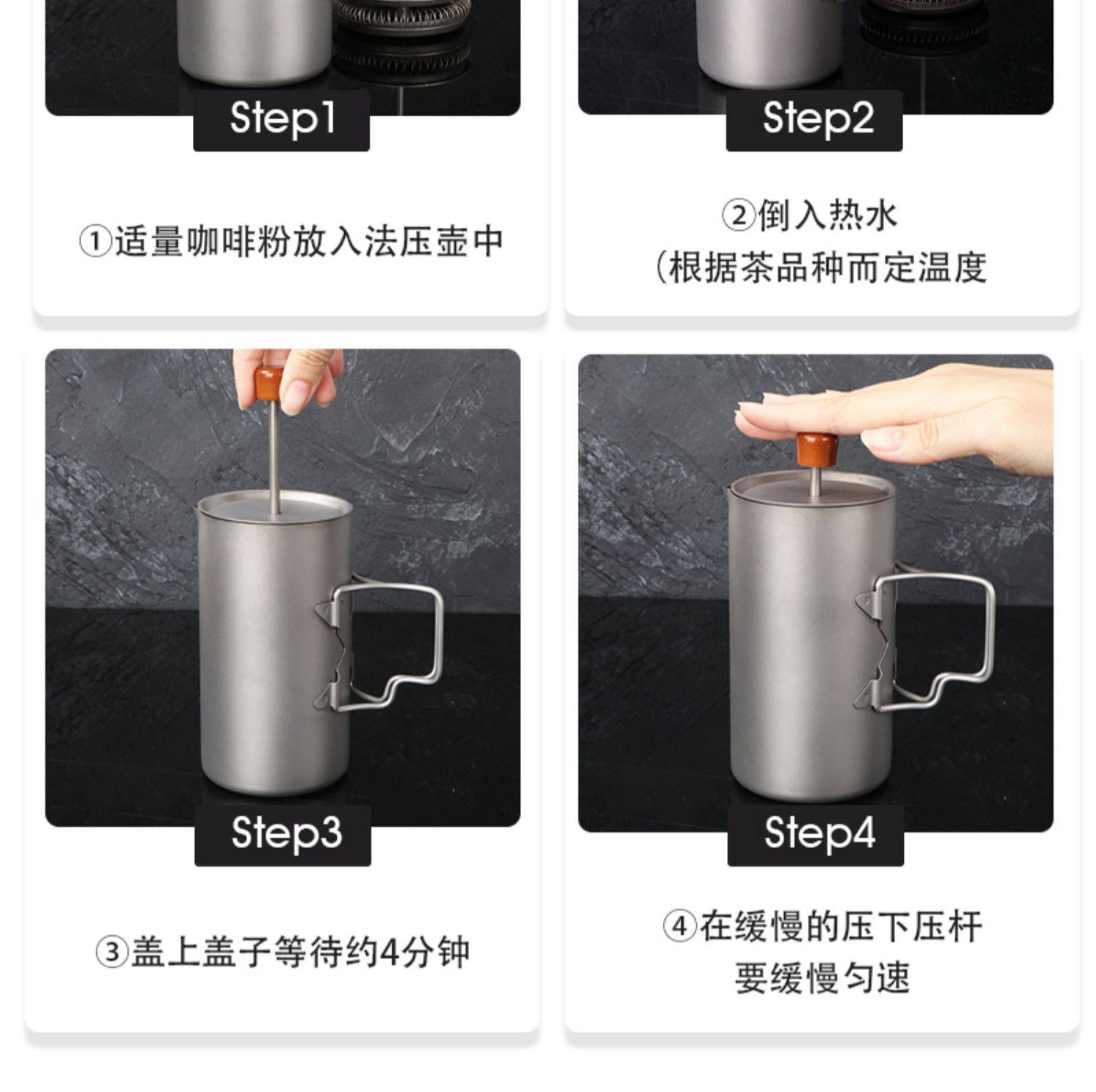 Step1

①适量咖啡粉放入法压壶中

Step2

②倒入热水
(根据茶品种而定温度

Step3

③盖上盖子等待约4分钟

Step4

④在缓慢的压下压杆
要缓慢匀速