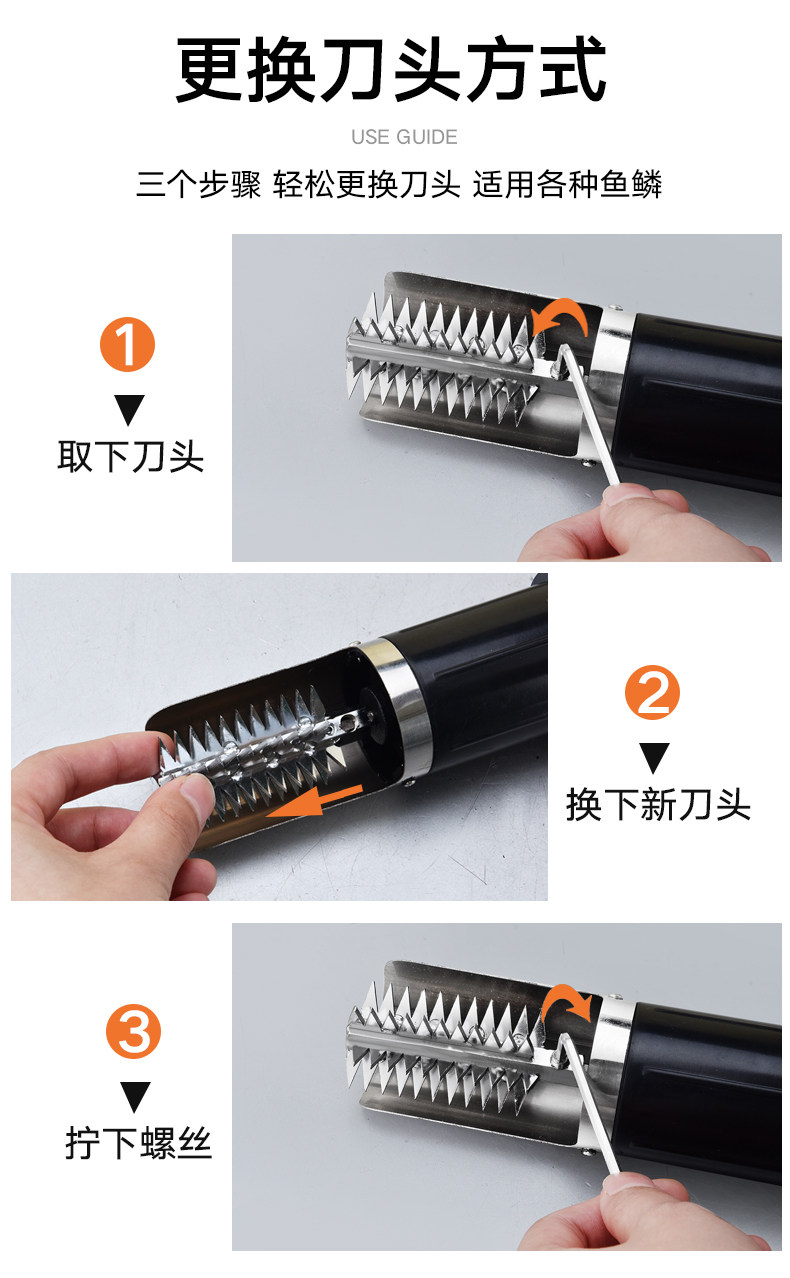 更换刀头方式

USE GUIDE

三个步骤 轻松更换刀头 适用各种鱼鳞

1
▼
取下刀头

2
▼
换下新刀头

3
▼
拧下螺丝