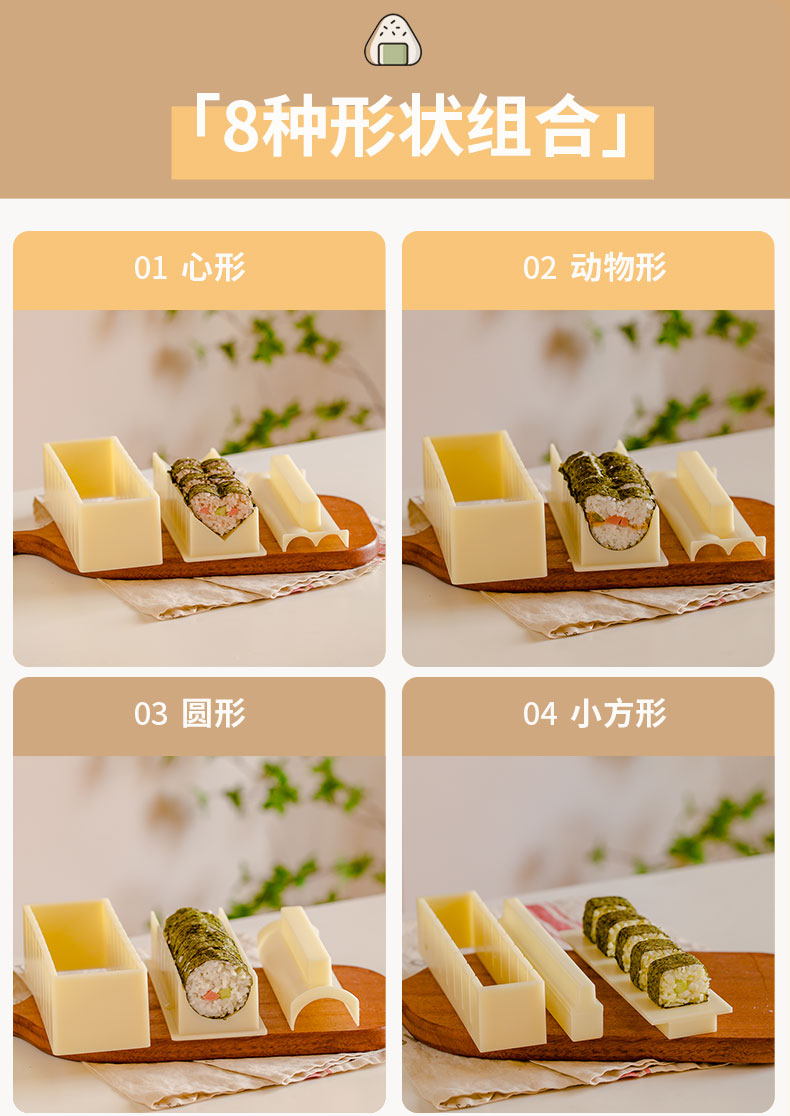 「8种形状组合」

01 心形

02 动物形

03 圆形

04 小方形