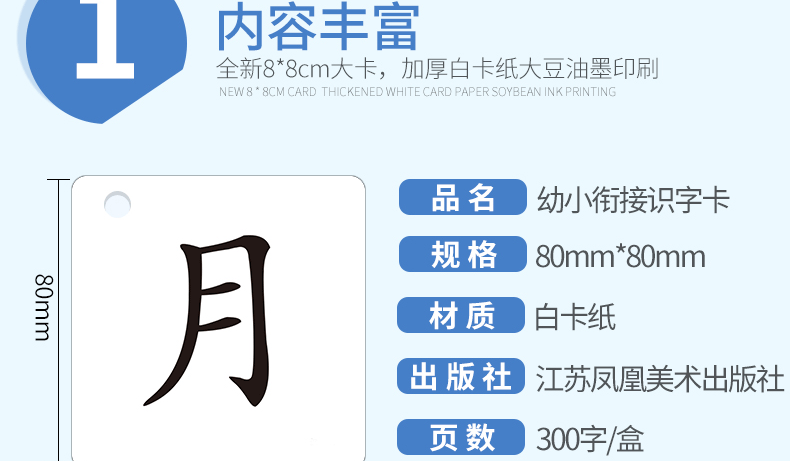 1

内容丰富

全新8*8cm大卡，加厚白卡纸大豆油墨印刷

NEW 8 * 8CM CARD THICKENED WHITE CARD PAPER SOYBEAN INK PRINTING

80mm

月

品名 幼小衔接识字卡

规格 80mm*80mm

材质 白卡纸

出版社 江苏凤凰美术出版社

页数 300字/盒