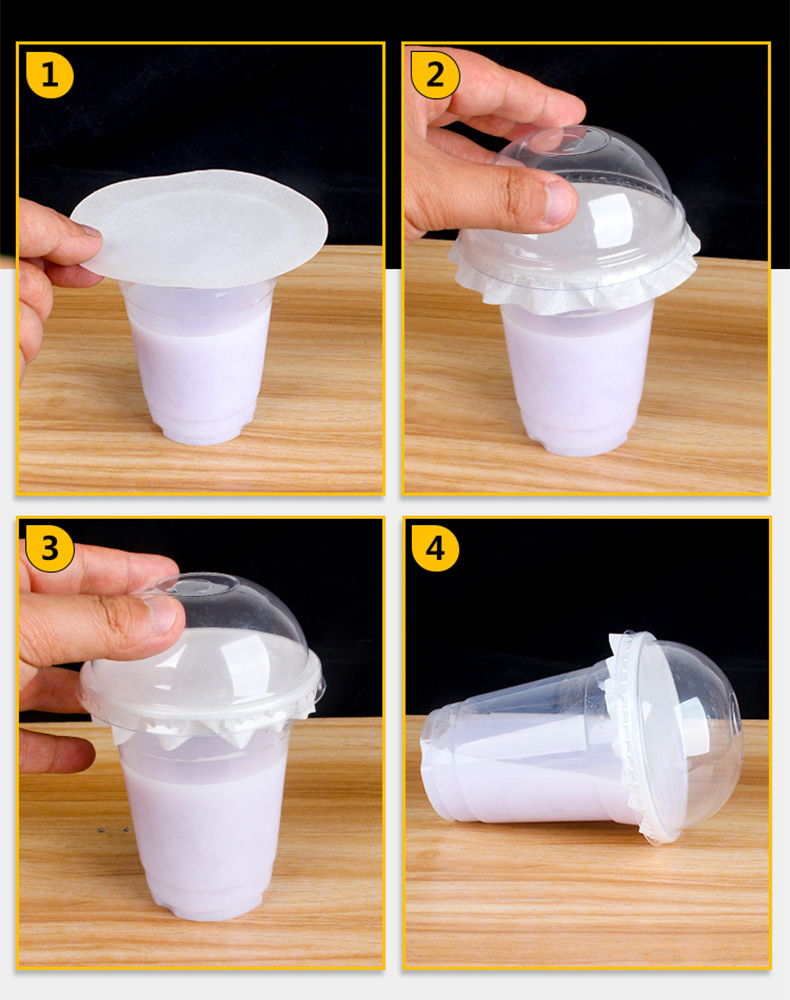 1

2

3

4