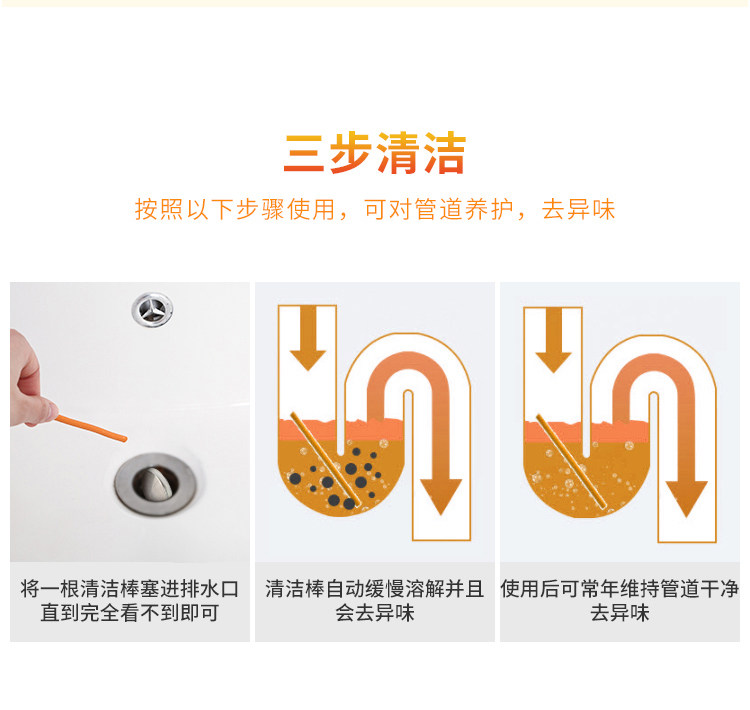 三步清洁

按照以下步骤使用，可对管道养护，去异味

将一根清洁棒塞进排水口直到完全看不到即可

清洁棒自动缓慢溶解并且会去异味

使用后可常年维持管道干净去异味