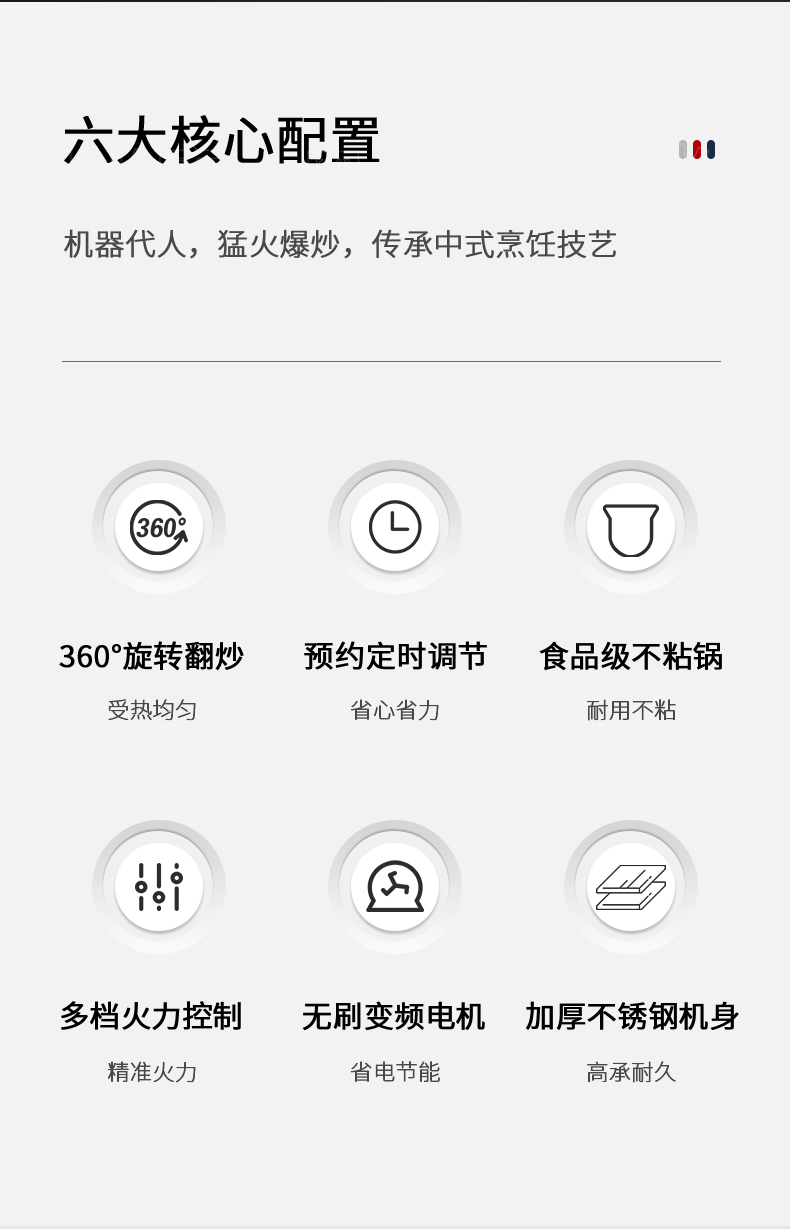 六大核心配置

机器代人，猛火爆炒，传承中式烹饪技艺

360°

360°旋转翻炒

受热均匀

预约定时调节

省心省力

食品级不粘锅

耐用不粘

多档火力控制

精准火力

无刷变频电机

省电节能

加厚不锈钢机身

高承耐久