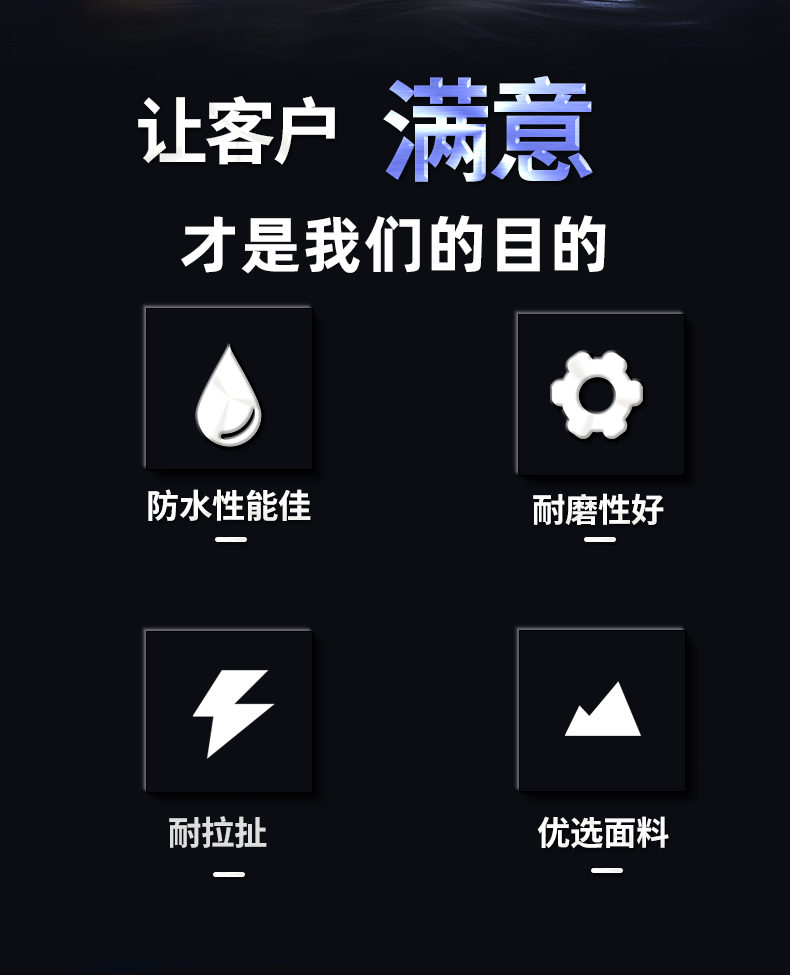 让客户 满意

才是我们的目的

防水性能佳

耐磨性好

耐拉扯

优选面料