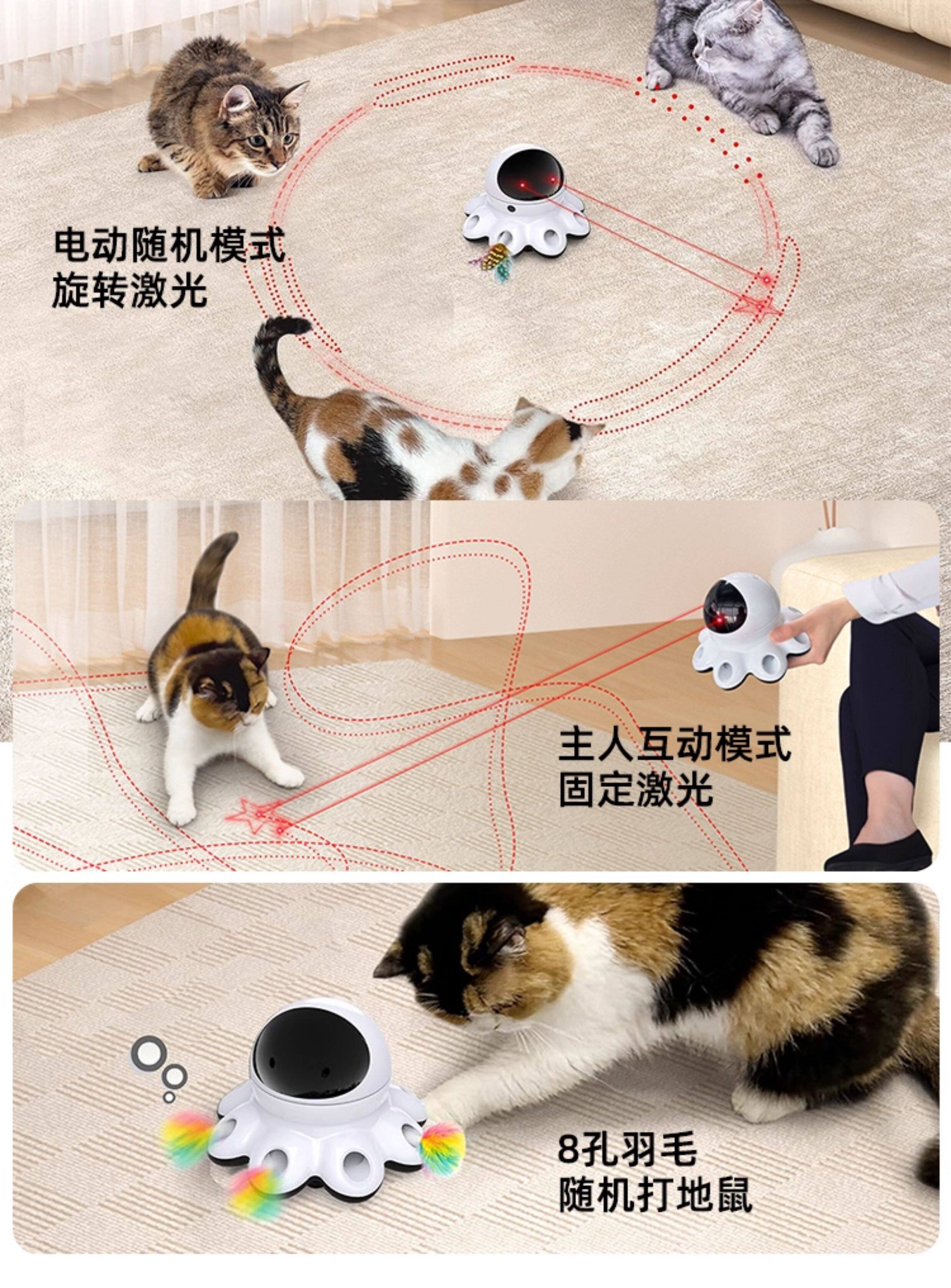 电动随机模式
旋转激光

主人互动模式
固定激光

8孔羽毛
随机打地鼠