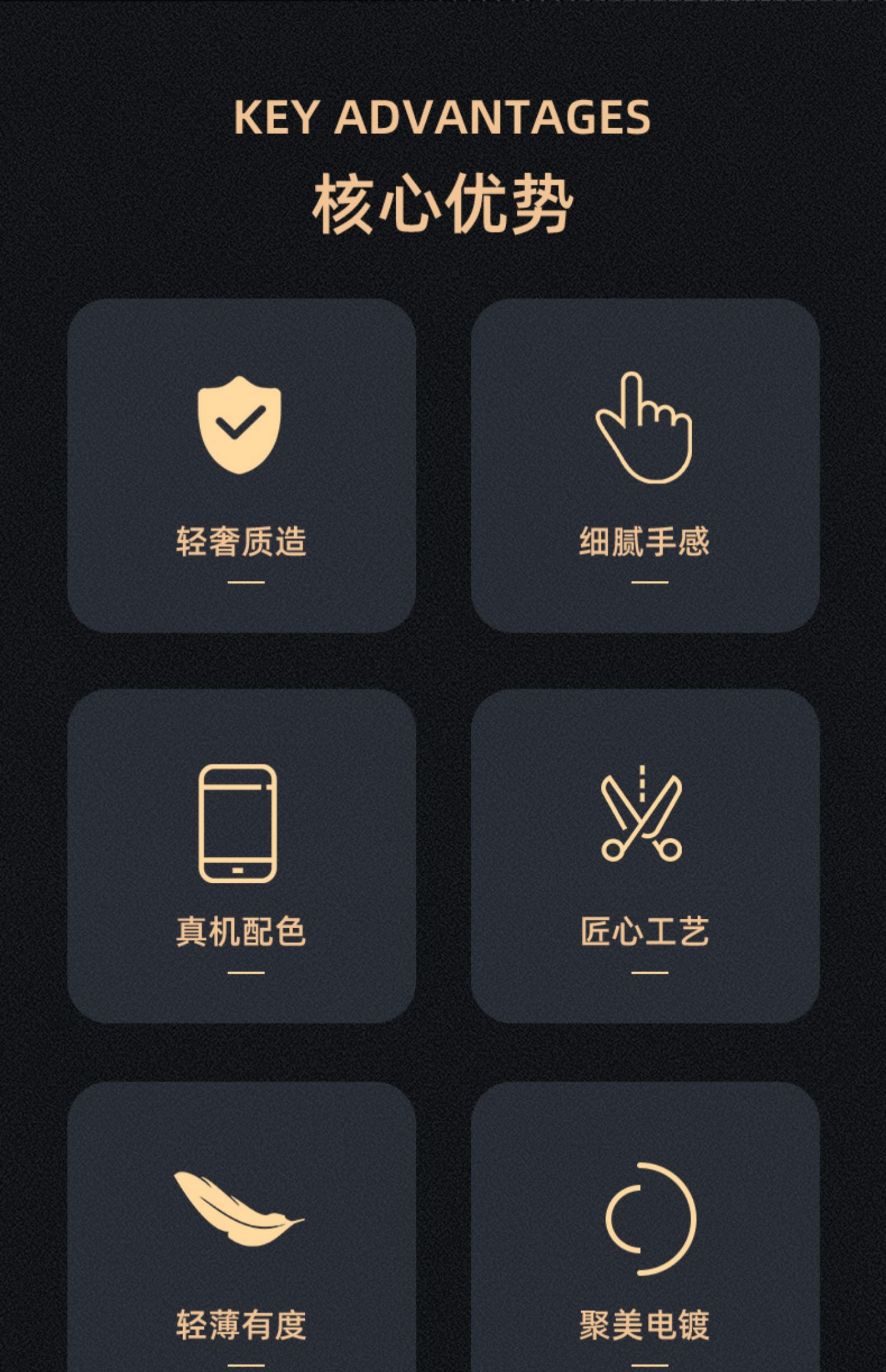 KEY ADVANTAGES
核心优势

轻奢质造

细腻手感

真机配色

匠心工艺

轻薄有度

聚美电镀