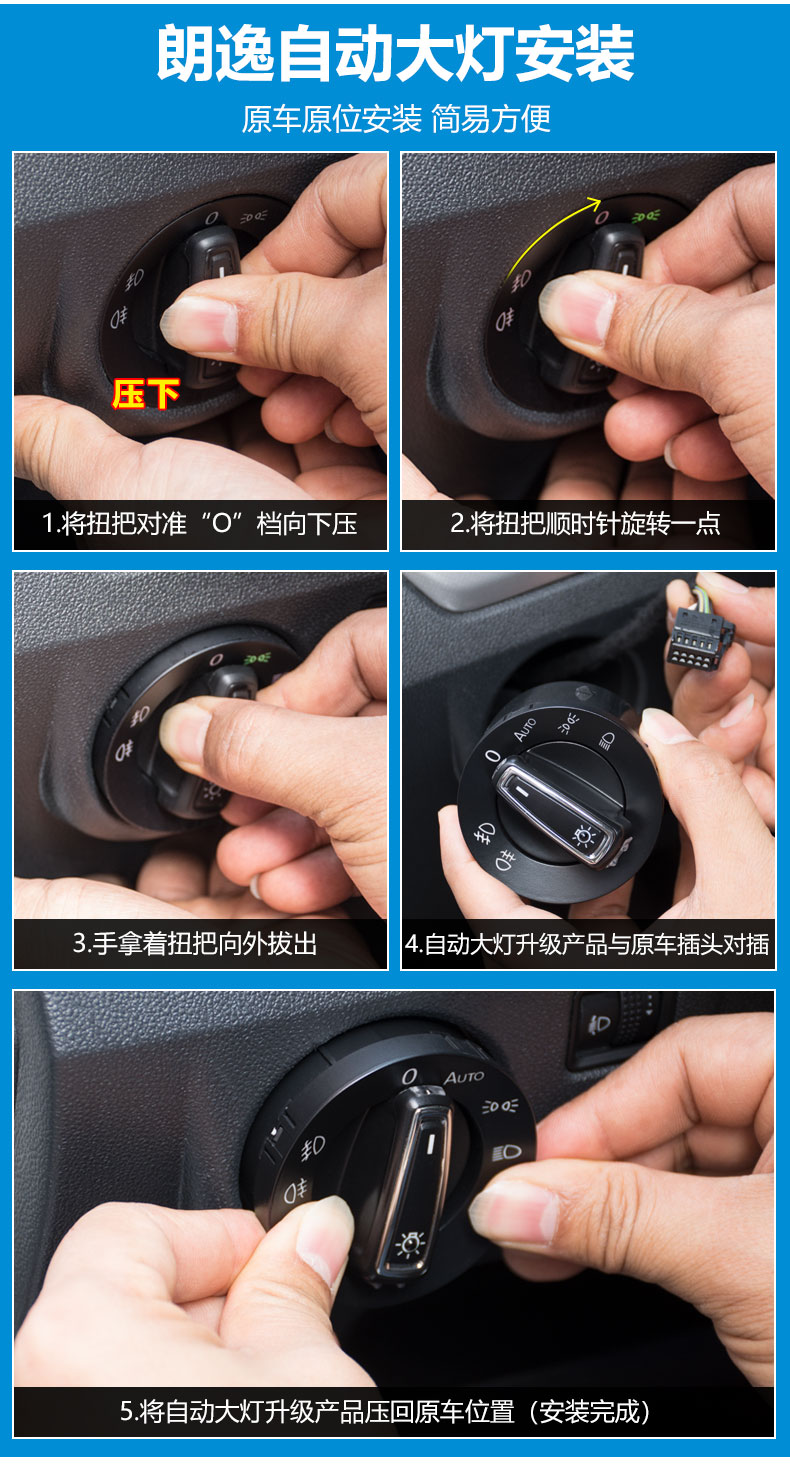 朗逸自动大灯安装

原车原位安装 简易方便

0

压下

1.将扭把对准“O”档向下压

0

2.将扭把顺时针旋转一点

0

3.手拿着扭把向外拔出

0

AUTO

4.自动大灯升级产品与原车插头对插

0

AUTO

5.将自动大灯升级产品压回原车位置（安装完成）