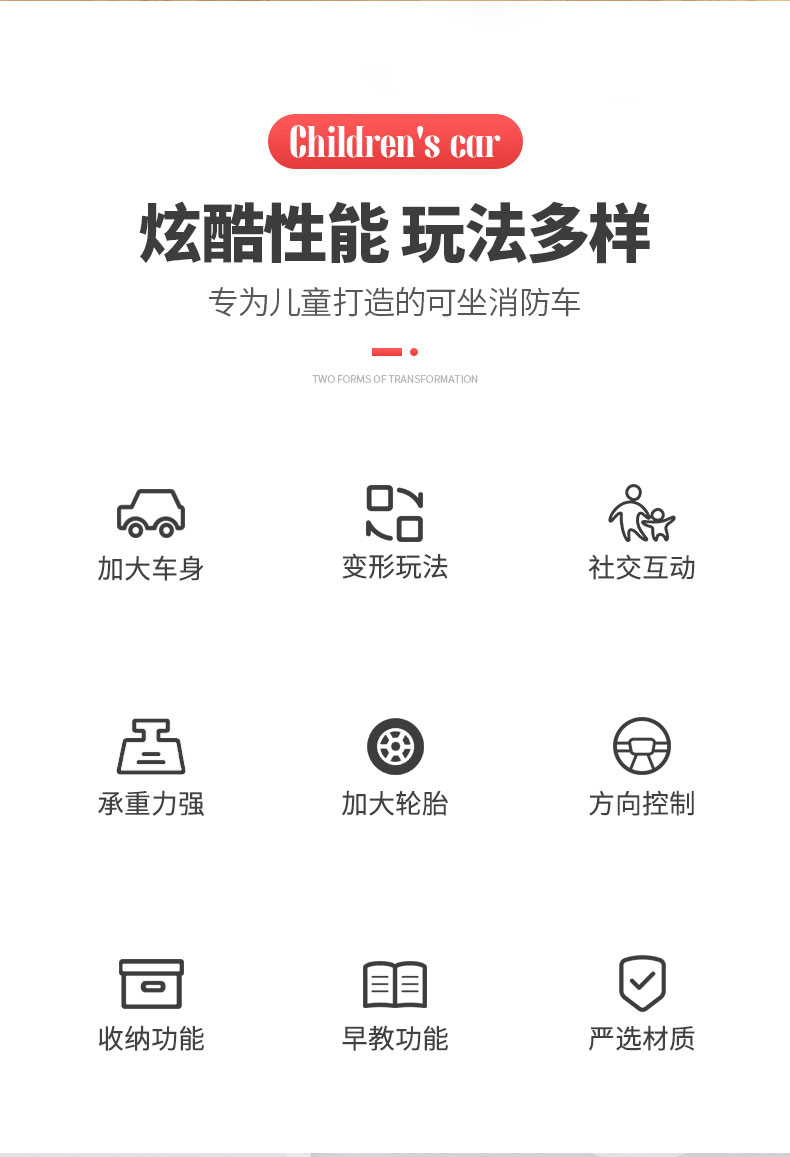 Children's car

炫酷性能 玩法多样

专为儿童打造的可坐消防车

TWO FORMS OF TRANSFORMATION

加大车身

变形玩法

社交互动

承重力强

加大轮胎

方向控制

收纳功能

早教功能

严选材质