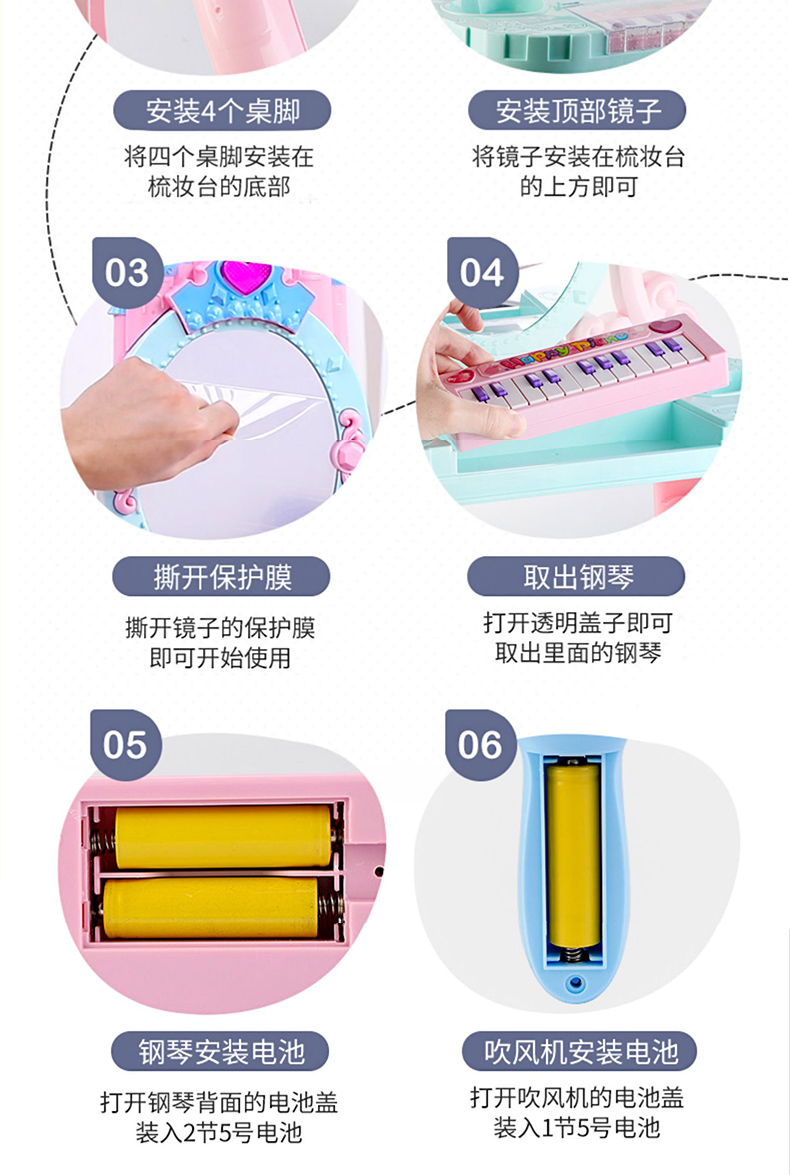 安装4个桌脚

将四个桌脚安装在梳妆台的底部

安装顶部镜子

将镜子安装在梳妆台的上方即可

03

撕开保护膜

撕开镜子的保护膜即可开始使用

04

Happy Piano

取出钢琴

打开透明盖子即可取出里面的钢琴

05

钢琴安装电池

打开钢琴背面的电池盖装入2节5号电池

06

吹风机安装电池

打开吹风机的电池盖装入1节5号电池