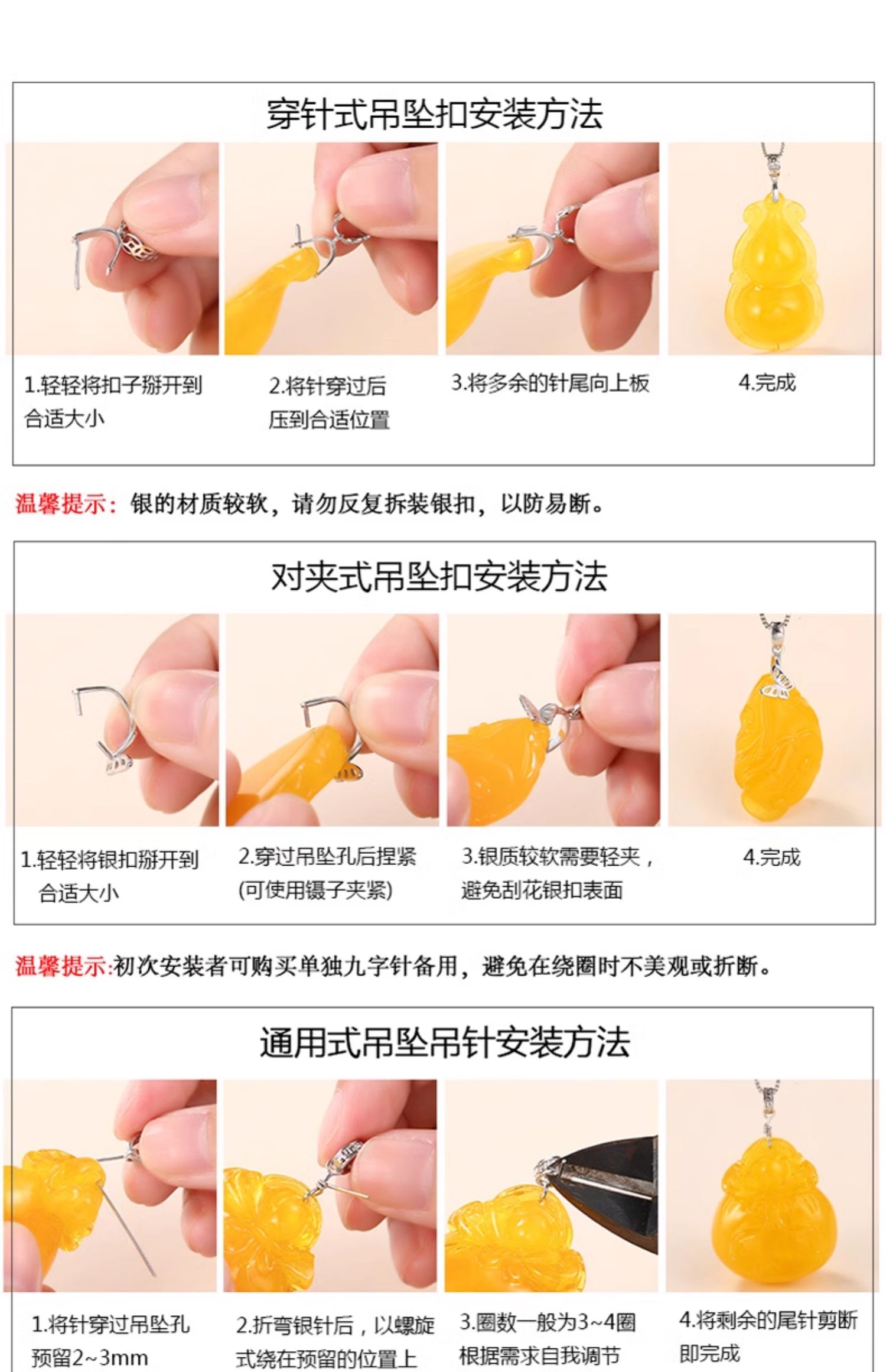 穿针式吊坠扣安装方法

1.轻轻将扣子掰开到合适大小

2.将针穿过后压到合适位置

3.将多余的针尾向上板

4.完成

温馨提示：银的材质较软，请勿反复拆装银扣，以防易断。

对夹式吊坠扣安装方法

1.轻轻将银扣掰开到合适大小

2.穿过吊坠孔后捏紧(可使用镊子夹紧)

3.银质较软需要轻夹，避免刮花银扣表面

4.完成

温馨提示:初次安装者可购买单独九字针备用，避免在绕圈时不美观或折断。

通用式吊坠吊针安装方法

1.将针穿过吊坠孔预留2~3mm

2.折弯银针后，以螺旋式绕在预留的位置上

3.圈数一般为3~4圈根据需求自我调节

4.将剩余的尾针剪断即完成