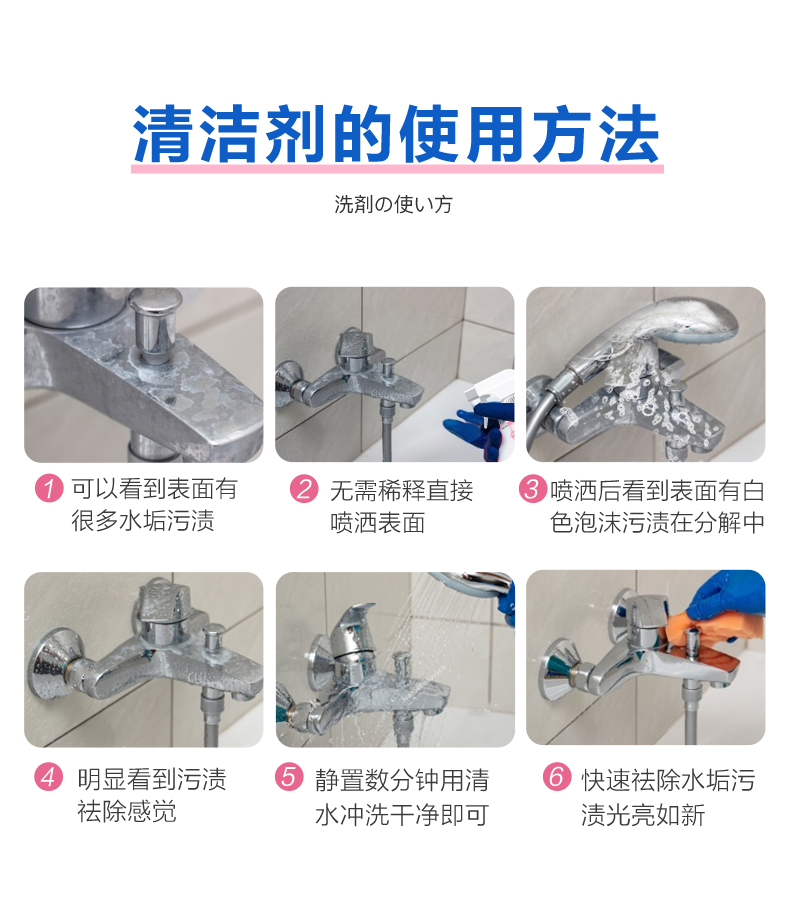 清洁剂的使用方法

洗剤の使い方

1 可以看到表面有很多水垢污渍

2 无需稀释直接喷洒表面

3 喷洒后看到表面有白色泡沫污渍在分解中

4 明显看到污渍祛除感觉

5 静置数分钟用清水冲洗干净即可

6 快速祛除水垢污渍光亮如新