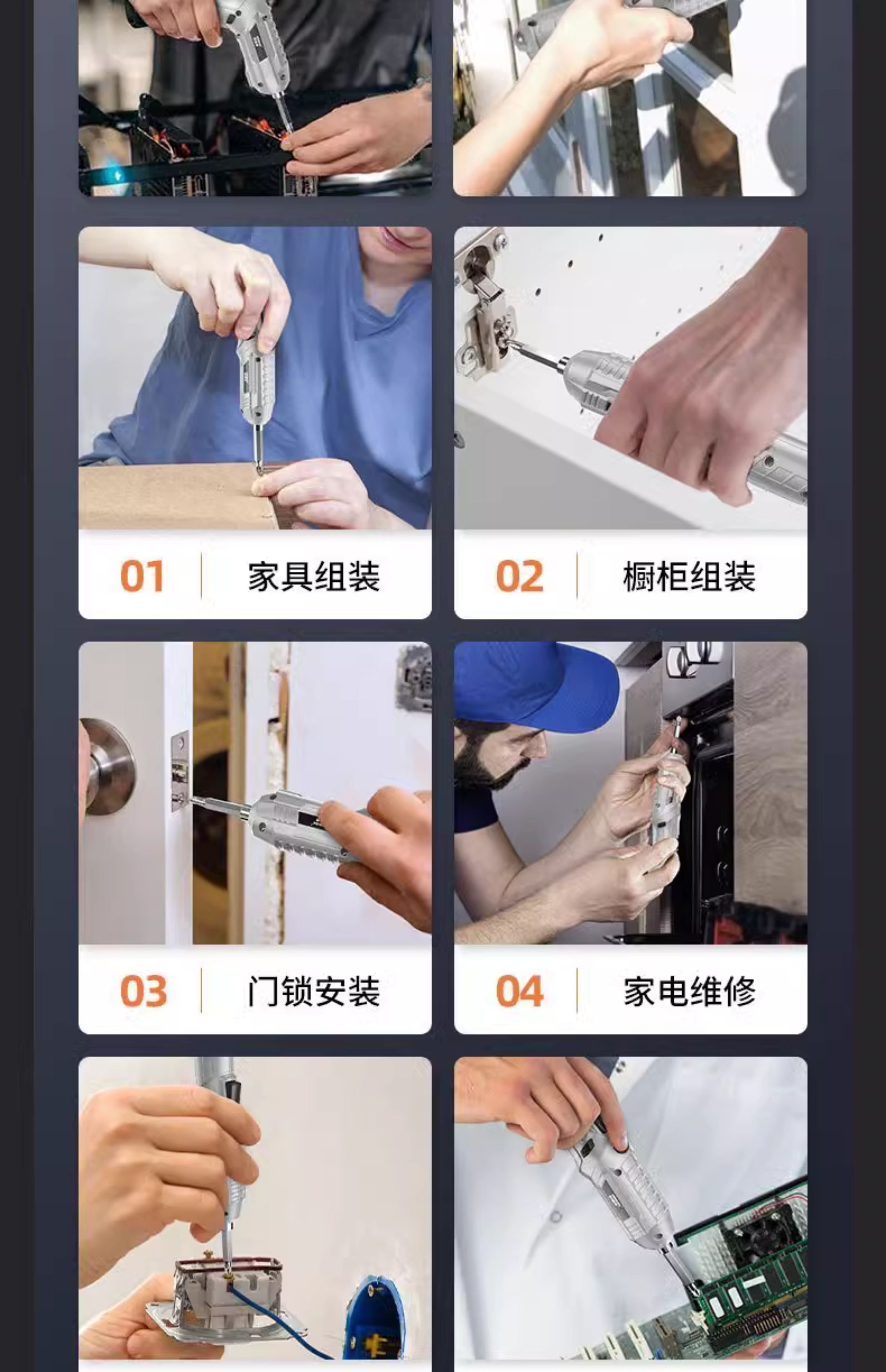 01 家具组装

02 橱柜组装

03 门锁安装

04 家电维修