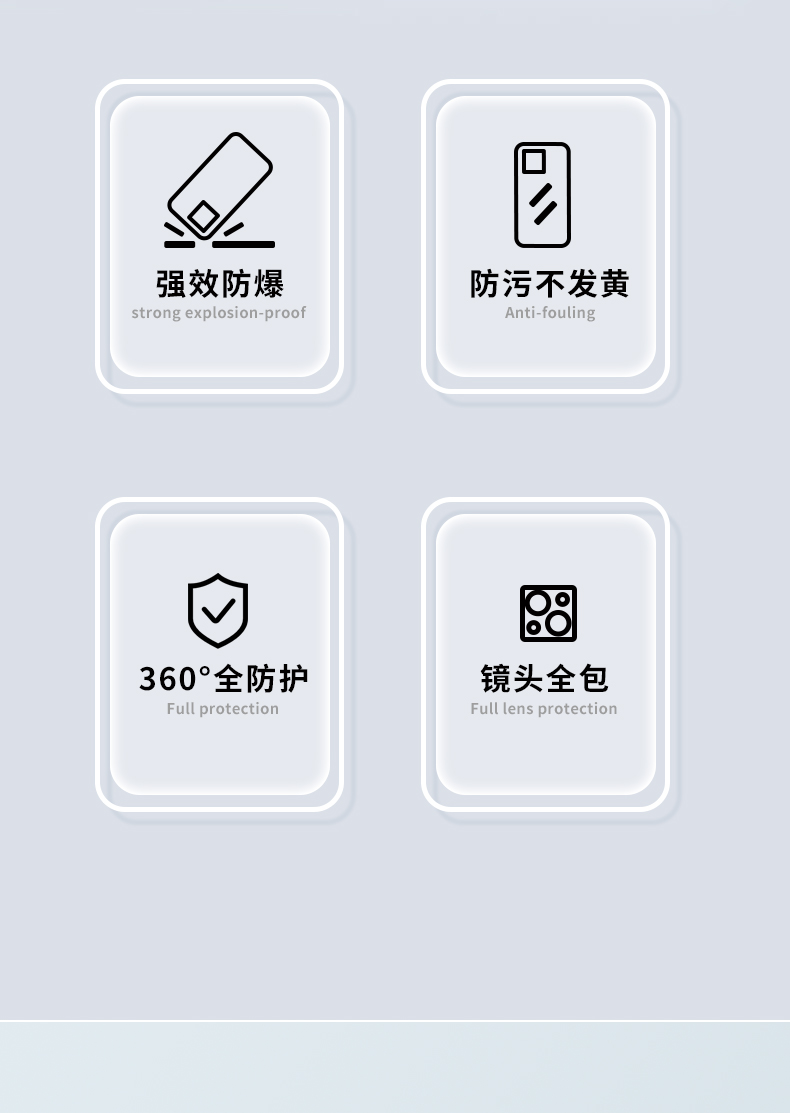 强效防爆
strong explosion-proof

防污不发黄
Anti-fouling

360°全防护
Full protection

镜头全包
Full lens protection