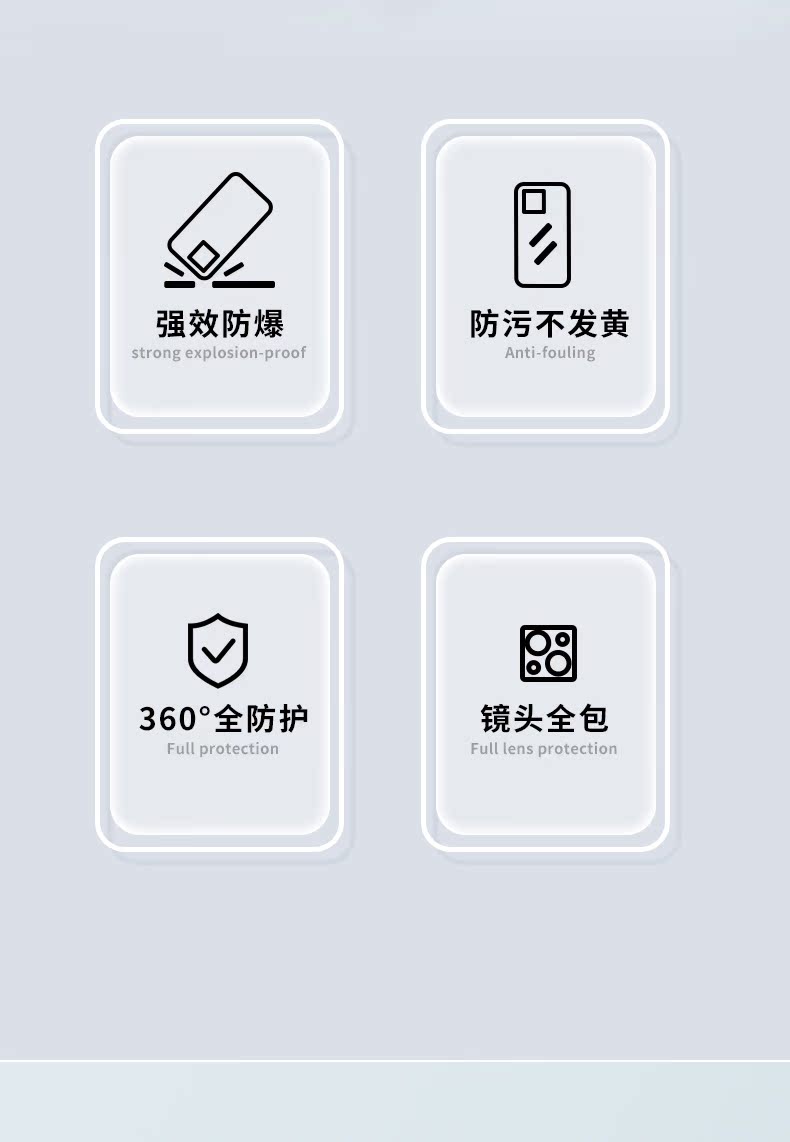 强效防爆
strong explosion-proof

防污不发黄
Anti-fouling

360°全防护
Full protection

镜头全包
Full lens protection