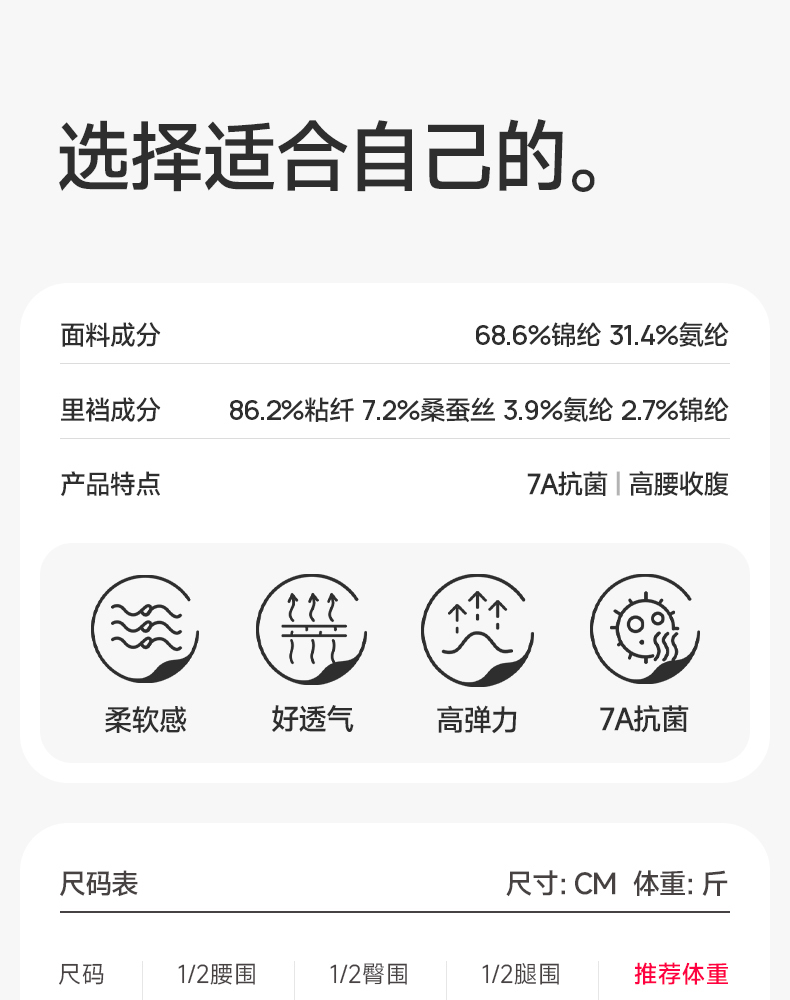 选择适合自己的。

面料成分 68.6%锦纶 31.4%氨纶

里裆成分 86.2%粘纤 7.2%桑蚕丝 3.9%氨纶 2.7%锦纶

产品特点 7A抗菌 | 高腰收腹

柔软感 好透气 高弹力 7A抗菌

尺码表 尺寸: CM 体重: 斤

| 尺码 | 1/2腰围 | 1/2臀围 | 1/2腿围 | 推荐体重 |
|---|---|---|---|---|