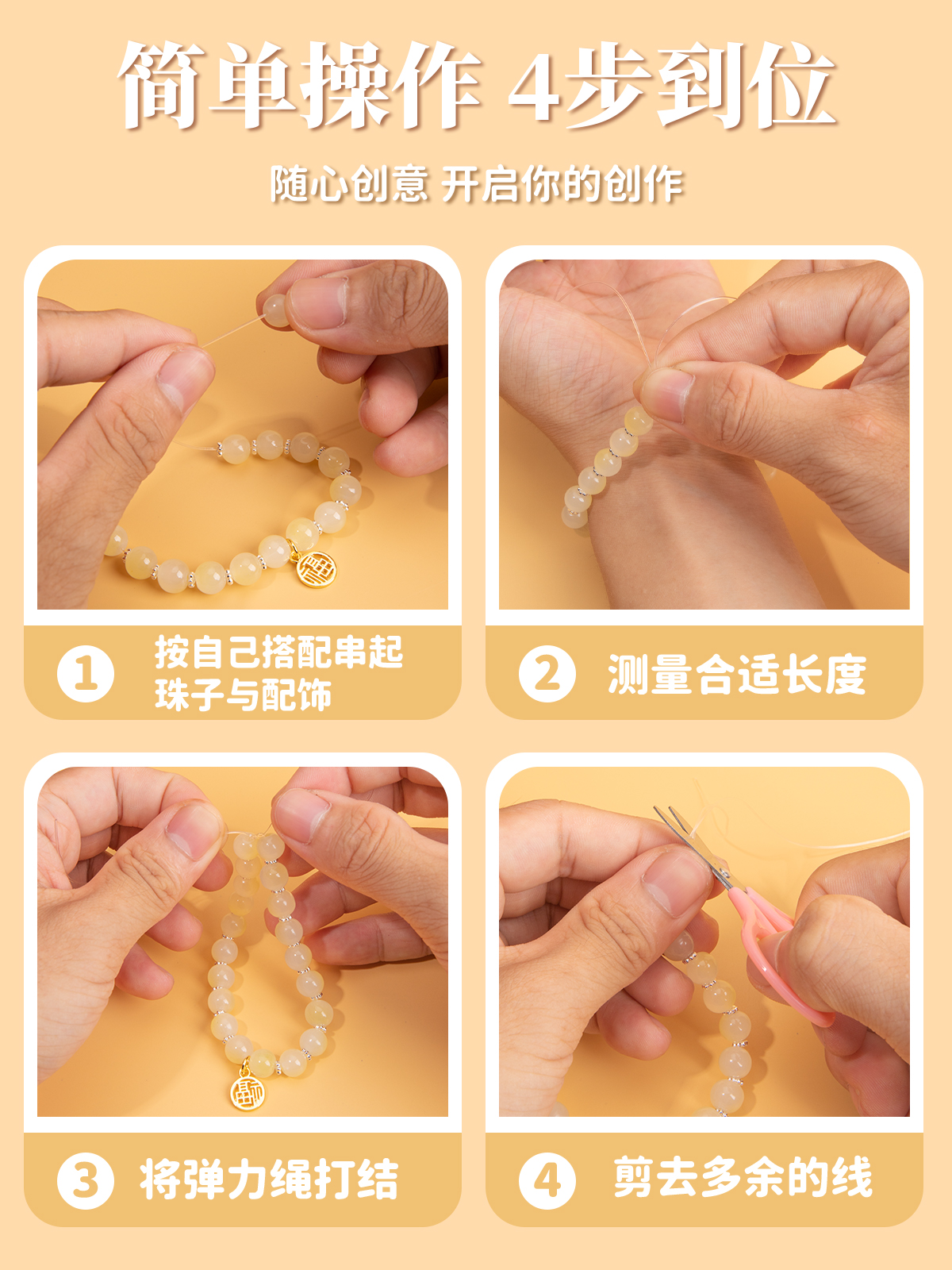 简单操作 4步到位

随心创意 开启你的创作

1 按自己搭配串起珠子与配饰

2 测量合适长度

3 将弹力绳打结

4 剪去多余的线