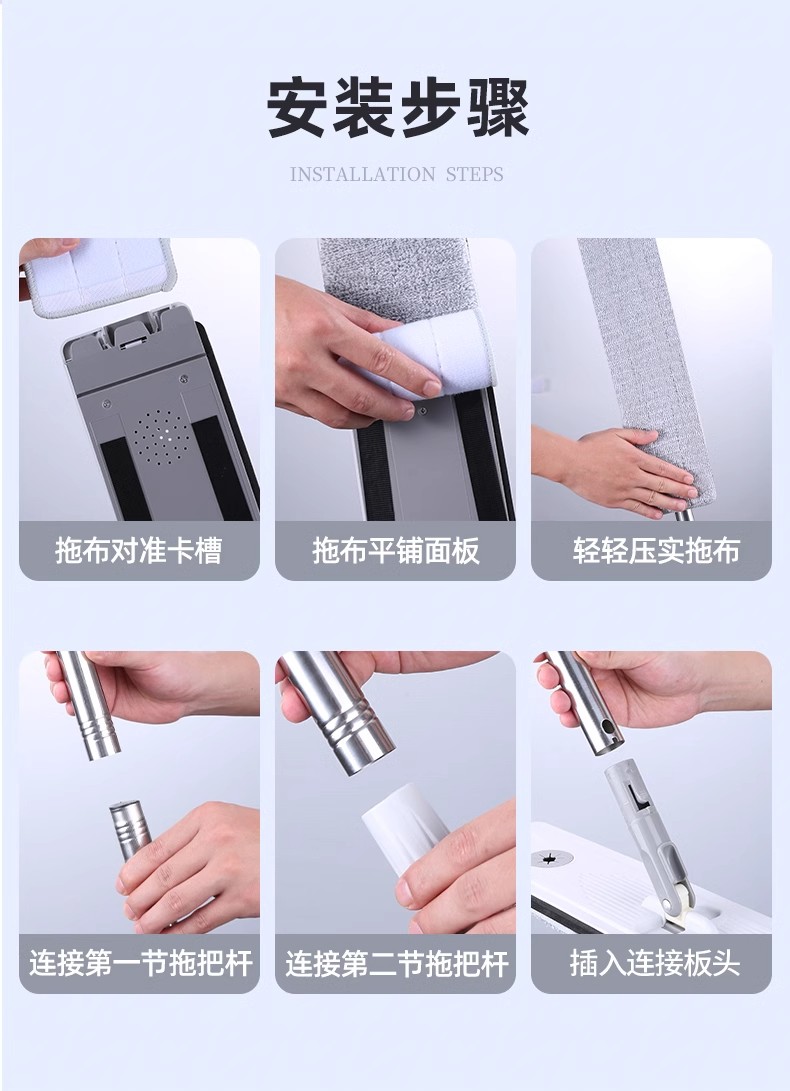 安装步骤

INSTALLATION STEPS

拖布对准卡槽

拖布平铺面板

轻轻压实拖布

连接第一节拖把杆

连接第二节拖把杆

插入连接板头