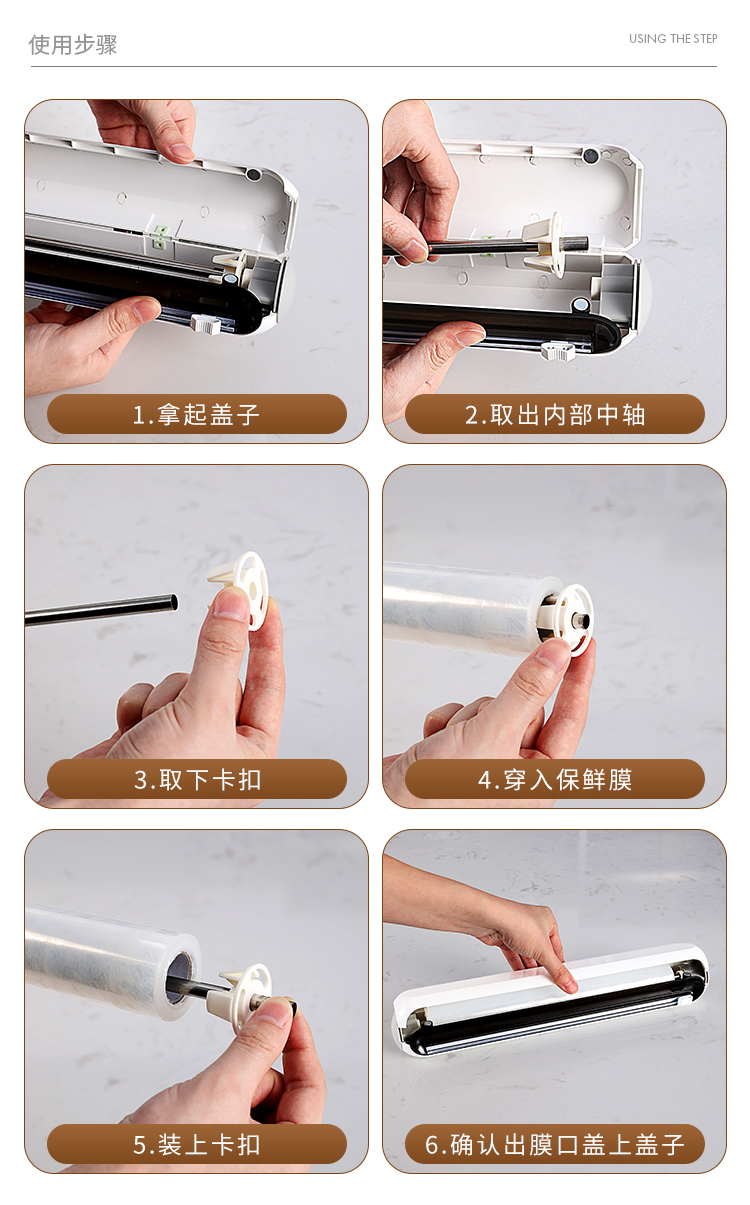 使用步骤

USING THE STEP

1.拿起盖子

2.取出内部中轴

3.取下卡扣

4.穿入保鲜膜

5.装上卡扣

6.确认出膜口盖上盖子