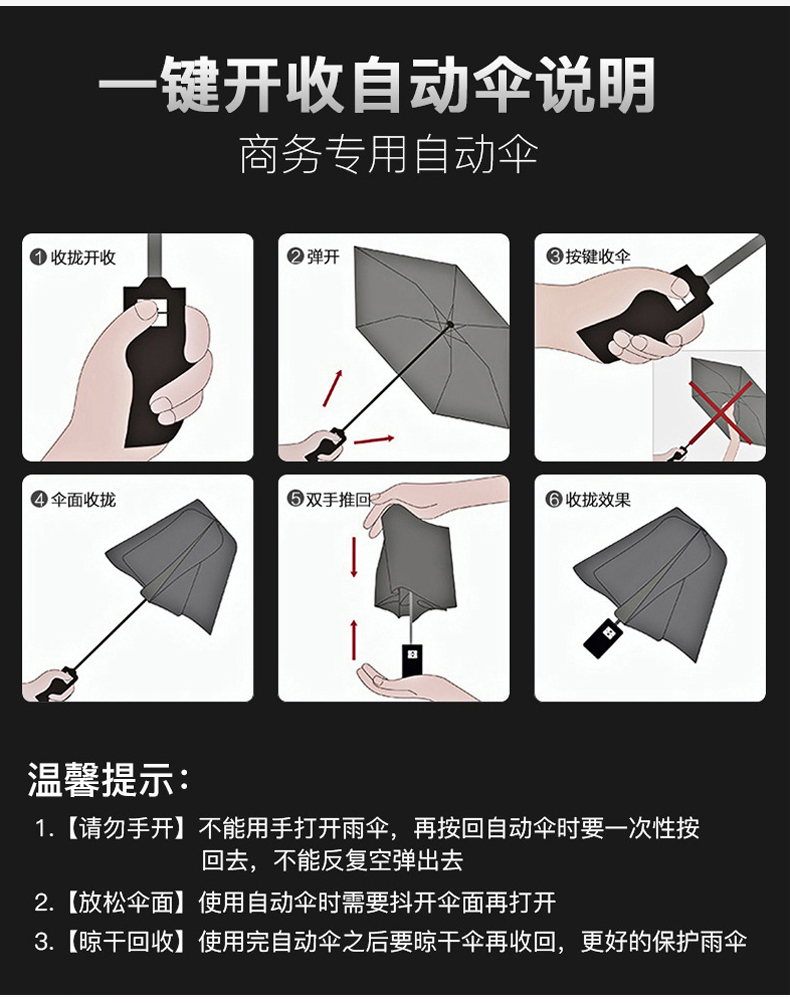 一键开收自动伞说明

商务专用自动伞

❶收拢开收

❷弹开

❸按键收伞

❹伞面收拢

❺双手推回

❻收拢效果

温馨提示：

1.【请勿手开】不能用手打开雨伞，再按回自动伞时要一次性按回去，不能反复空弹出去

2.【放松伞面】使用自动伞时需要抖开伞面再打开

3.【晾干回收】使用完自动伞之后要晾干伞再收回，更好的保护雨伞