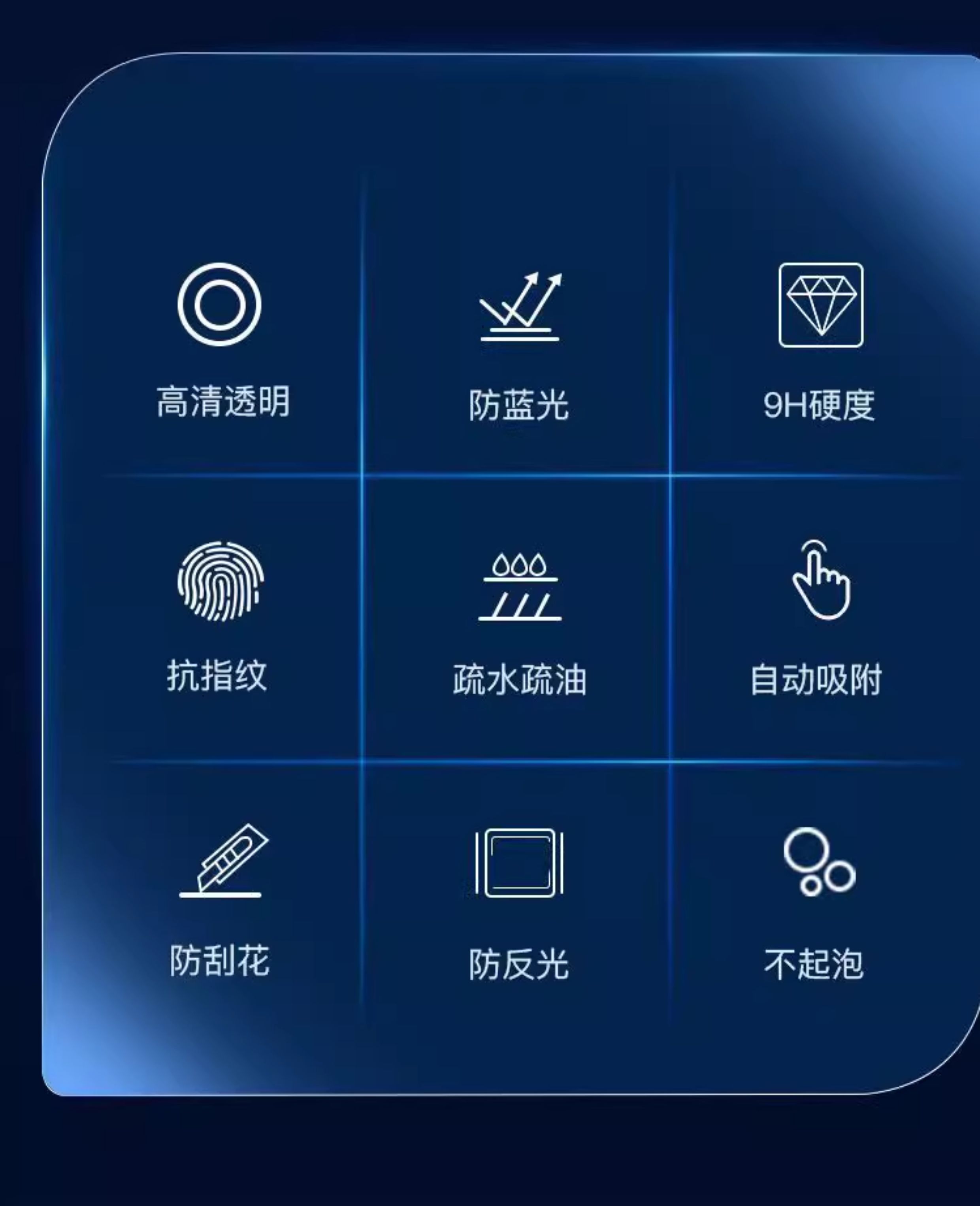 高清透明

防蓝光

9H硬度

抗指纹

疏水疏油

自动吸附

防刮花

防反光

不起泡