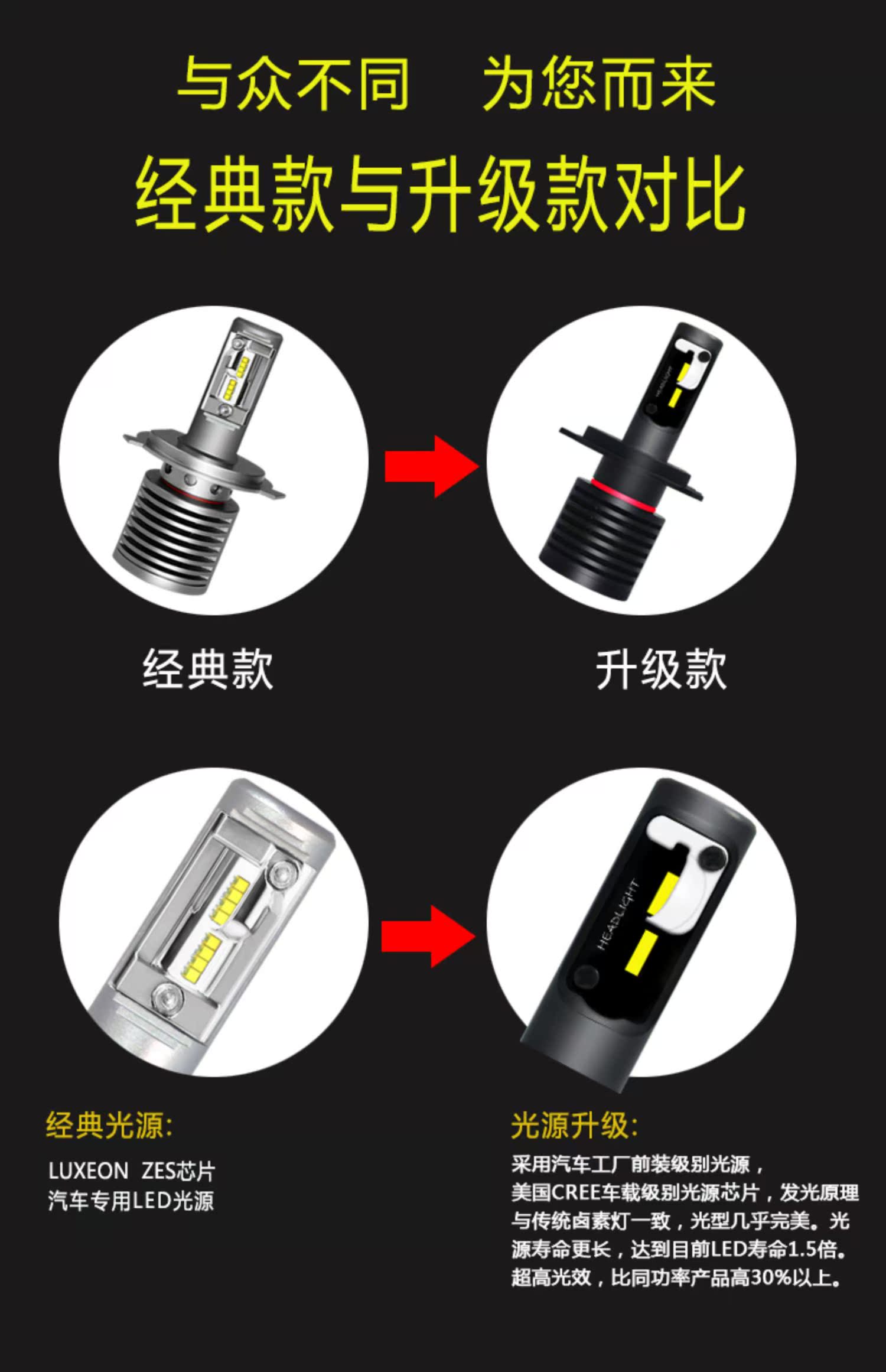 与众不同　为您而来

经典款与升级款对比

HEADLIGHT

经典款

升级款

HEADLIGHT

经典光源:

LUXEON　ZES芯片
汽车专用LED光源

光源升级:

采用汽车工厂前装级别光源，美国CREE车载级别光源芯片，发光原理与传统卤素灯一致，光型几乎完美。光源寿命更长，达到目前LED寿命1.5倍。超高光效，比同功率产品高30%以上。