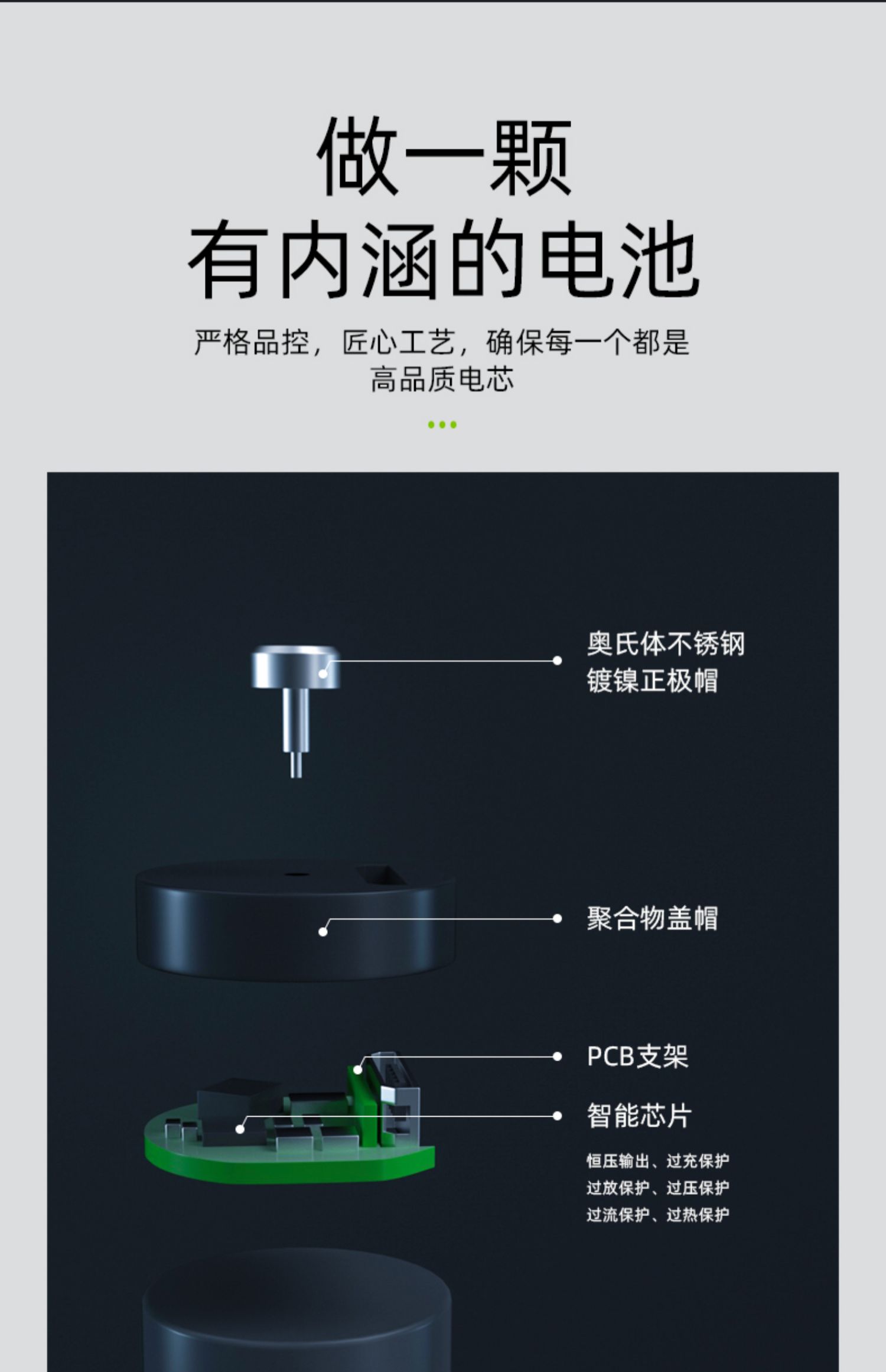 做一颗
有内涵的电池

严格品控，匠心工艺，确保每一个都是高品质电芯

奥氏体不锈钢
镀镍正极帽

聚合物盖帽

PCB支架

智能芯片

恒压输出、过充保护
过放保护、过压保护
过流保护、过热保护