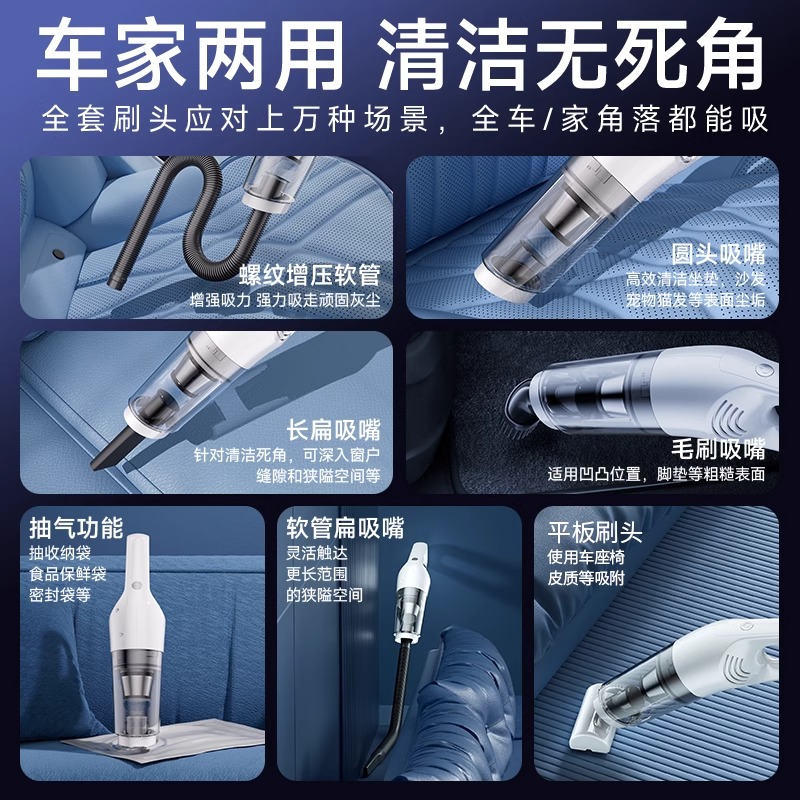 车家两用 清洁无死角

全套刷头应对上万种场景，全车/家角落都能吸

螺纹增压软管
增强吸力 强力吸走顽固灰尘

圆头吸嘴
高效清洁坐垫、沙发
宠物猫发等表面尘垢

长扁吸嘴
针对清洁死角，可深入窗户
缝隙和狭隘空间等

毛刷吸嘴
适用凹凸位置，脚垫等粗糙表面

抽气功能
抽收纳袋
食品保鲜袋
密封袋等

软管扁吸嘴
灵活触达
更长范围
的狭隘空间

平板刷头
使用车座椅
皮质等吸附