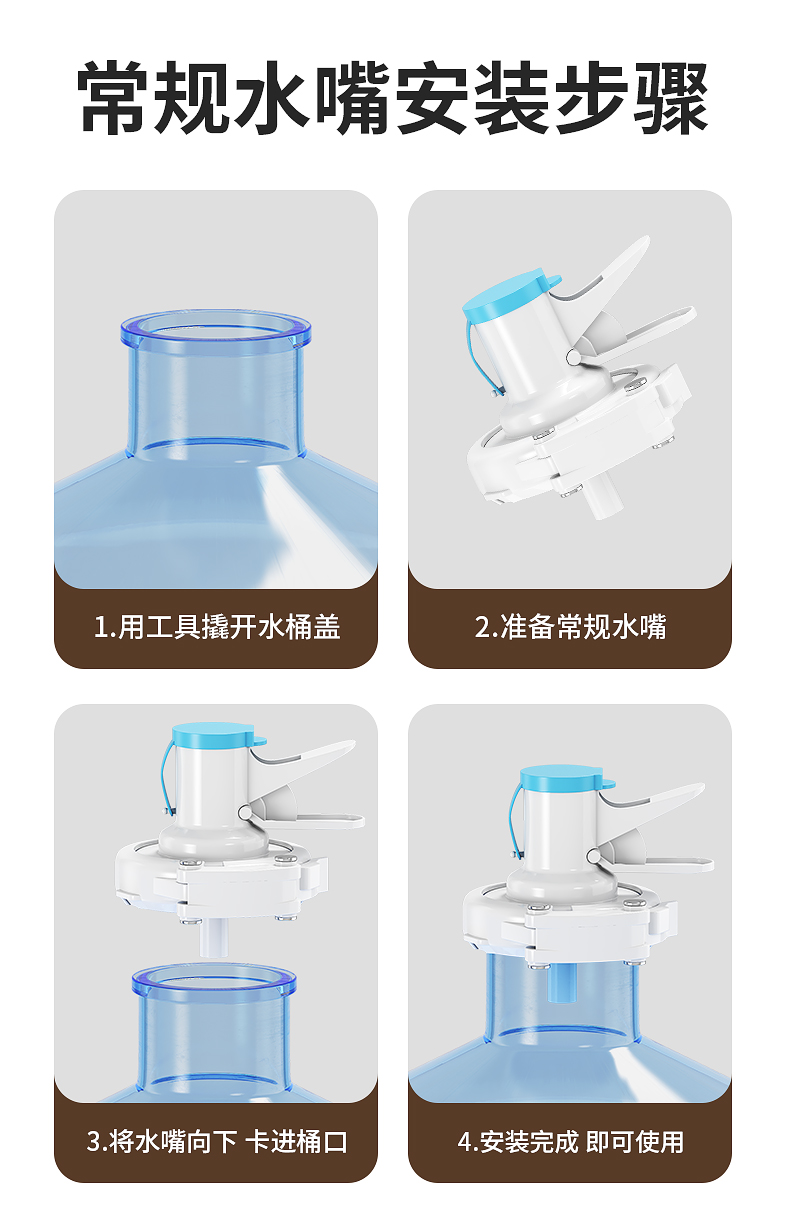 常规水嘴安装步骤

1.用工具撬开水桶盖

2.准备常规水嘴

3.将水嘴向下 卡进桶口

4.安装完成 即可使用