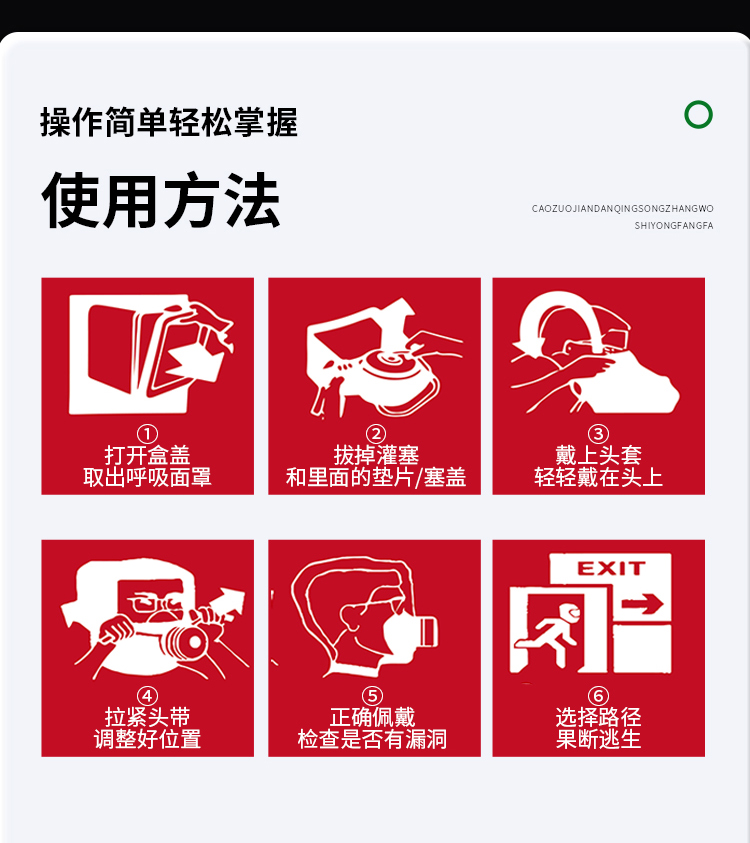 操作简单轻松掌握

使用方法

CAOZUOJIANDANQINGSONGZHANGWO
SHIYONGFANGFA

①
打开盒盖
取出呼吸面罩

②
拔掉灌塞
和里面的垫片/塞盖

③
戴上头套
轻轻戴在头上

④
拉紧头带
调整好位置

⑤
正确佩戴
检查是否有漏洞

EXIT

⑥
选择路径
果断逃生