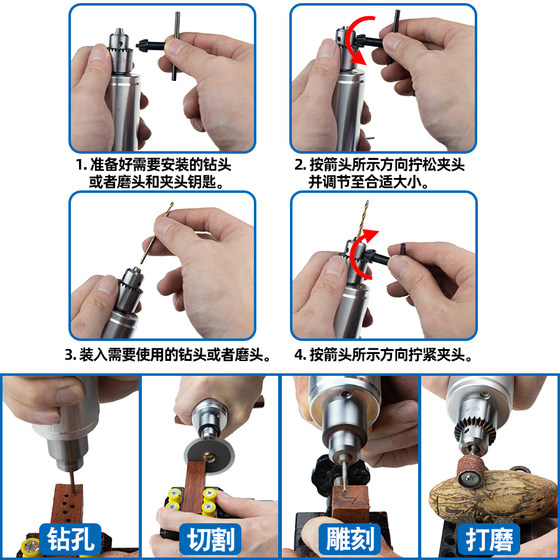 1. 准备好需要安装的钻头或者磨头和夹头钥匙。

2. 按箭头所示方向拧松夹头并调节至合适大小。

3. 装入需要使用的钻头或者磨头。

4. 按箭头所示方向拧紧夹头。

钻孔

切割

雕刻

打磨