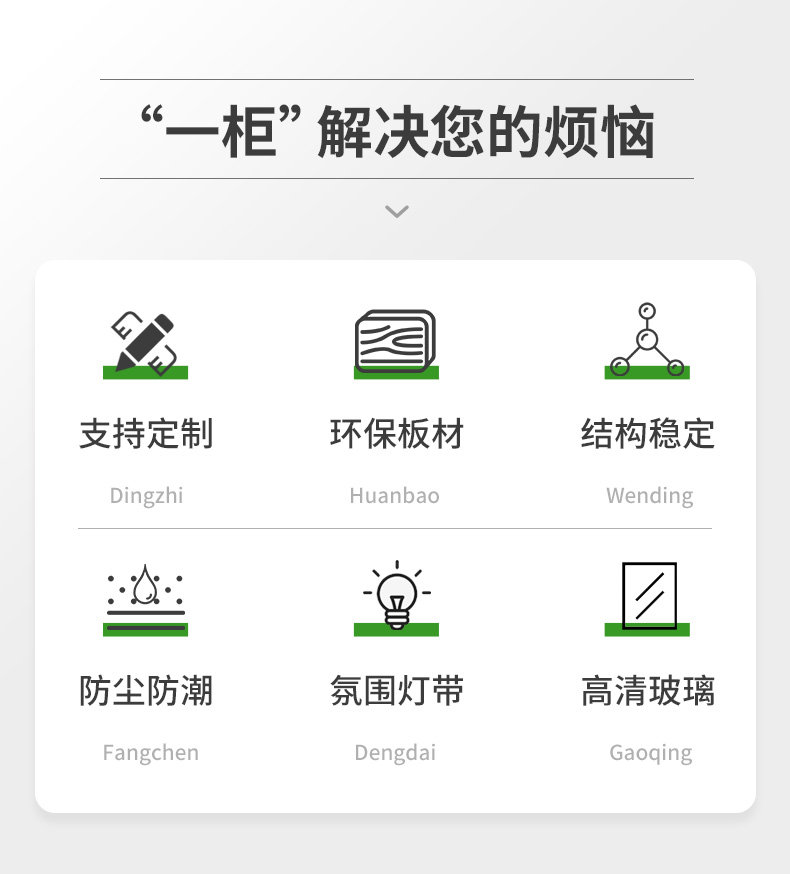 “一柜”解决您的烦恼

支持定制

Dingzhi

环保板材

Huanbao

结构稳定

Wending

防尘防潮

Fangchen

氛围灯带

Dengdai

高清玻璃

Gaoqing