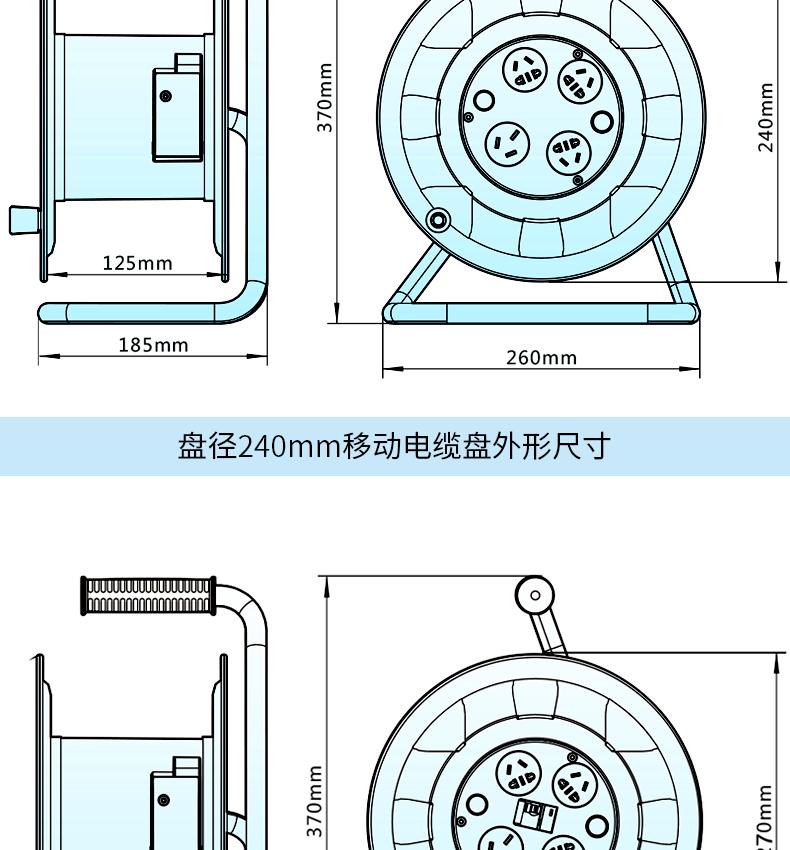 370mm
240mm
125mm
185mm
260mm

盘径240mm移动电缆盘外形尺寸

370mm
270mm