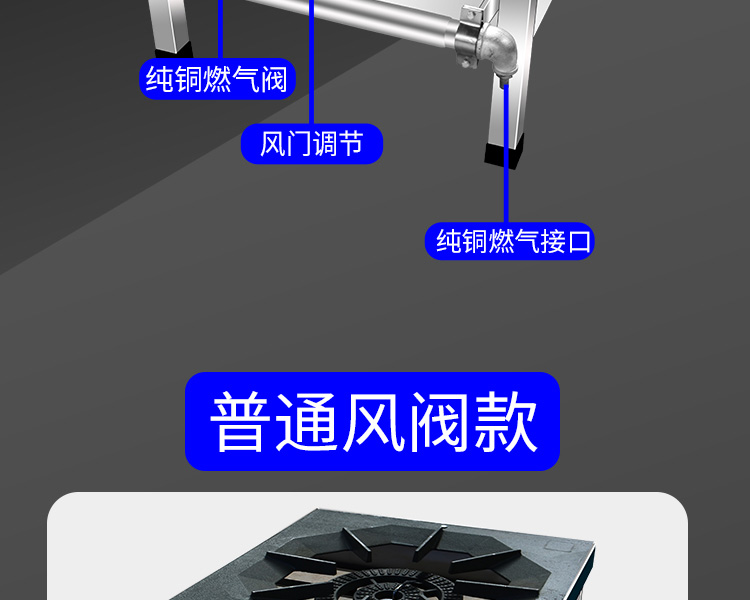 纯铜燃气阀

风门调节

纯铜燃气接口

普通风阀款