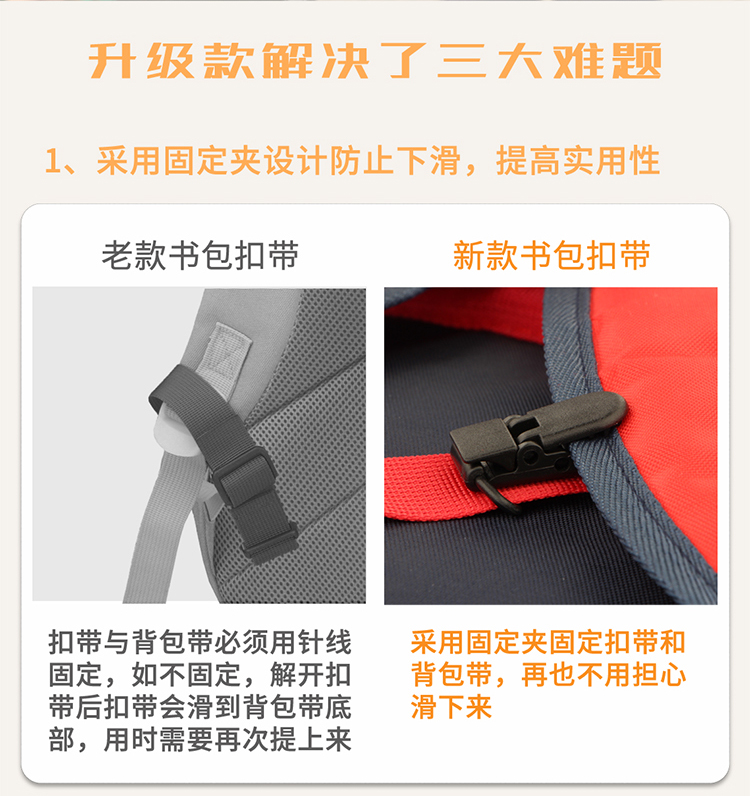 升级款解决了三大难题

1、采用固定夹设计防止下滑，提高实用性

老款书包扣带

扣带与背包带必须用针线固定，如不固定，解开扣带后扣带会滑到背包带底部，用时需要再次提上来

新款书包扣带

采用固定夹固定扣带和背包带，再也不用担心滑下来