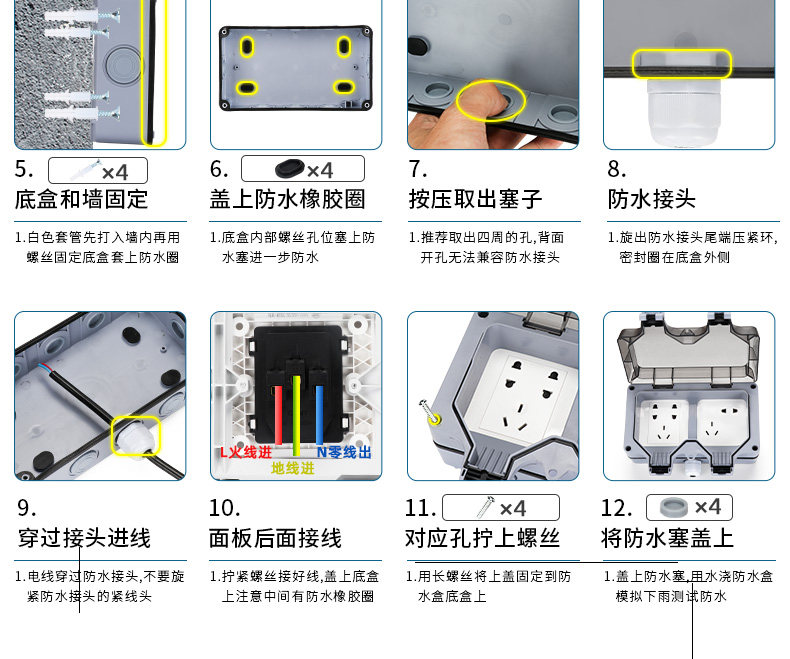 5. ×4
底盒和墙固定

1.白色套管先打入墙内再用螺丝固定底盒套上防水圈

6. ×4
盖上防水橡胶圈

1.底盒内部螺丝孔位塞上防水塞进一步防水

7.
按压取出塞子

1.推荐取出四周的孔,背面开孔无法兼容防水接头

8.
防水接头

1.旋出防水接头尾端压紧环,密封圈在底盒外侧

9.
穿过接头进线

1.电线穿过防水接头,不要旋紧防水接头的紧线头

L火线进
地线进
N零线出

10.
面板后面接线

1.拧紧螺丝接好线,盖上底盒上注意中间有防水橡胶圈

11. ×4
对应孔拧上螺丝

1.用长螺丝将上盖固定到防水盒底盒上

12. ×4
将防水塞盖上

1.盖上防水塞,用水浇防水盒模拟下雨测试防水