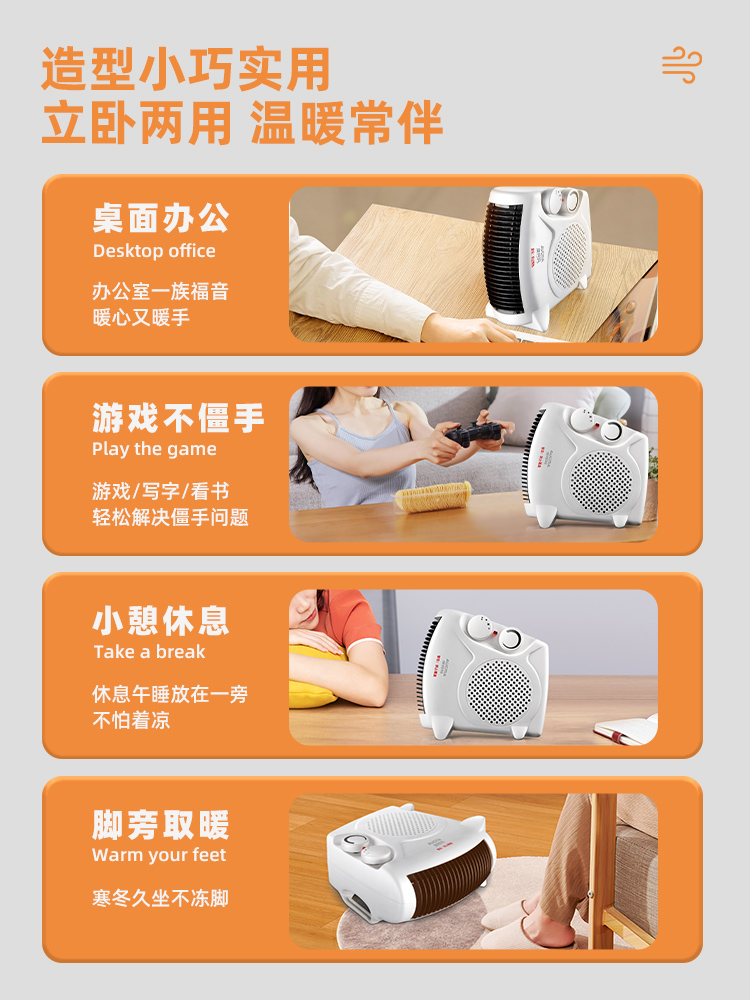 造型小巧实用
立卧两用 温暖常伴

桌面办公
Desktop office
办公室一族福音
暖心又暖手

游戏不僵手
Play the game
游戏/写字/看书
轻松解决僵手问题

小憩休息
Take a break
休息午睡放在一旁
不怕着凉

脚旁取暖
Warm your feet
寒冬久坐不冻脚