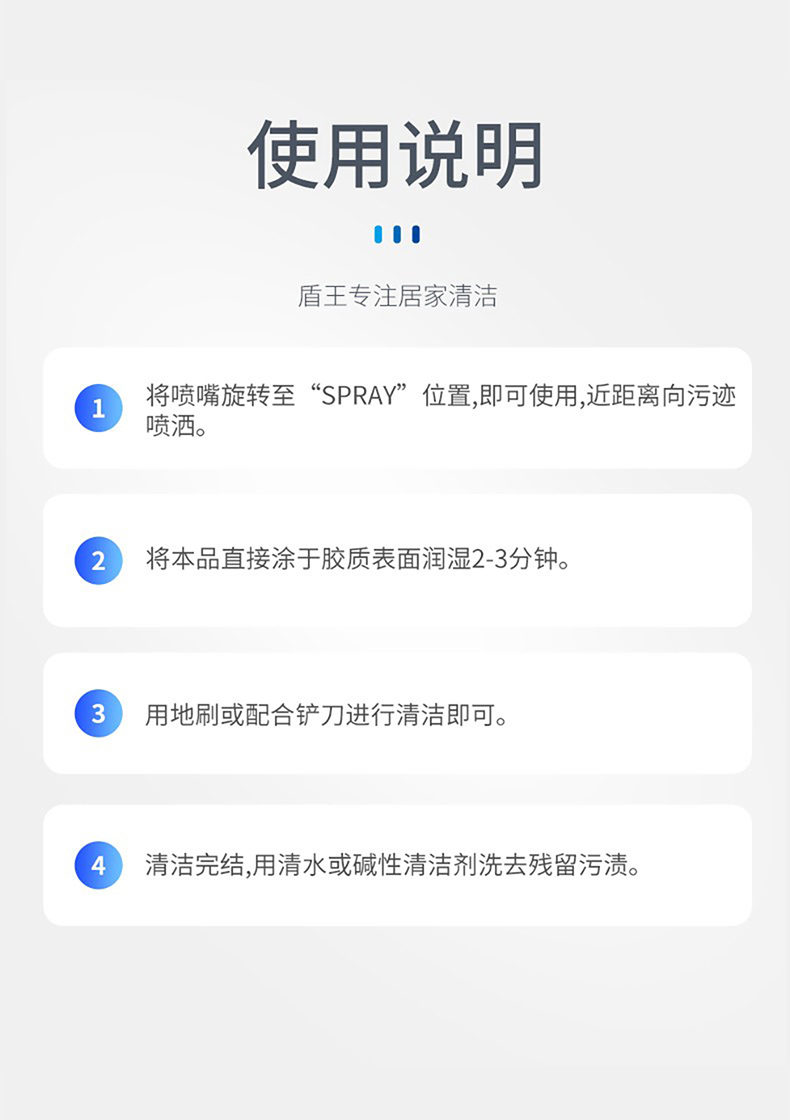 使用说明

盾王专注居家清洁

1 将喷嘴旋转至“SPRAY”位置,即可使用,近距离向污迹喷洒。

2 将本品直接涂于胶质表面润湿2-3分钟。

3 用地刷或配合铲刀进行清洁即可。

4 清洁完结,用清水或碱性清洁剂洗去残留污渍。